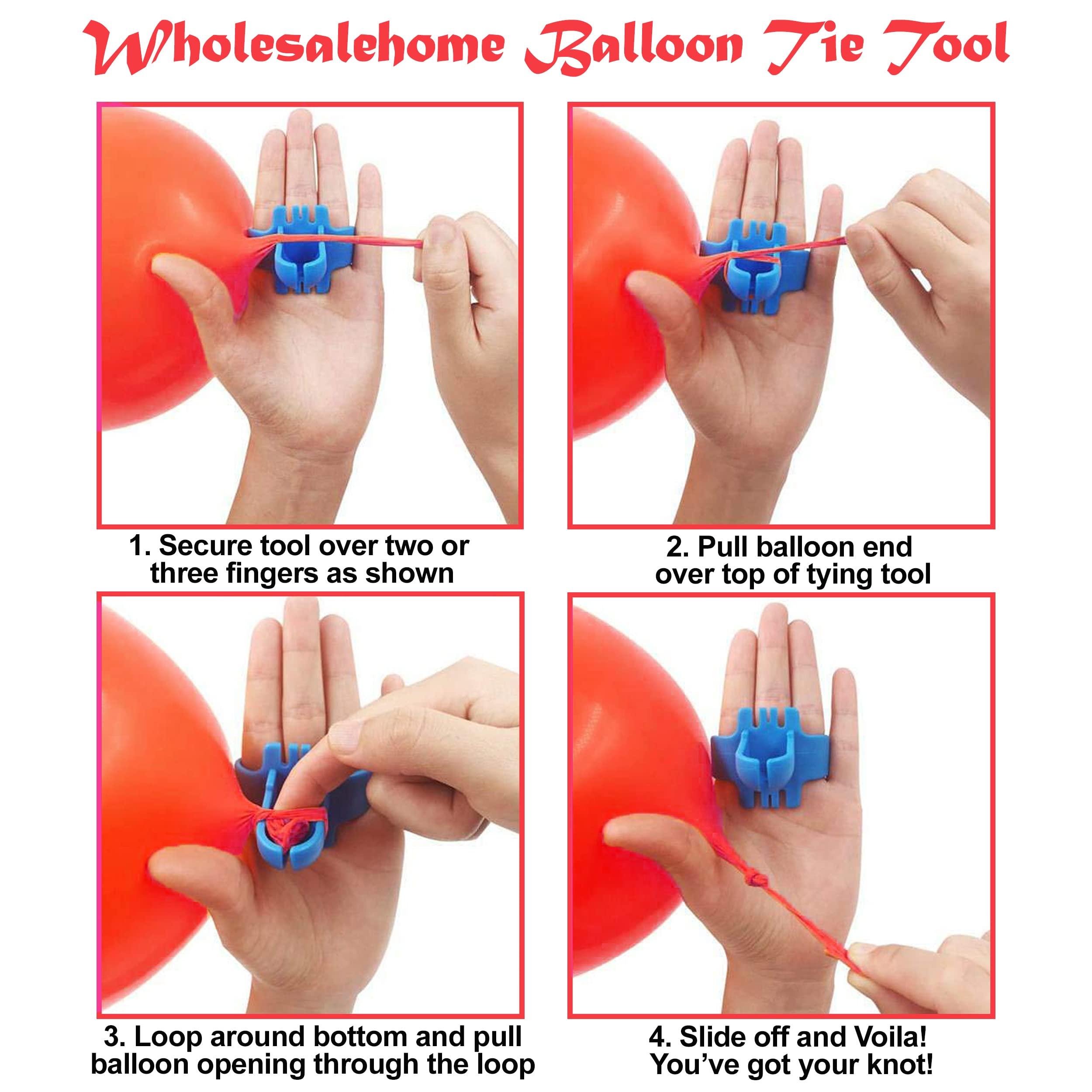 Wholesalehome Balloon Tie Tool

1. Secure tool over two or three fingers as shown

2. Pull balloon end over top of tying tool

3. Loop around bottom and pull balloon opening through the loop

4. Slide off and Voila! You've got your knot!