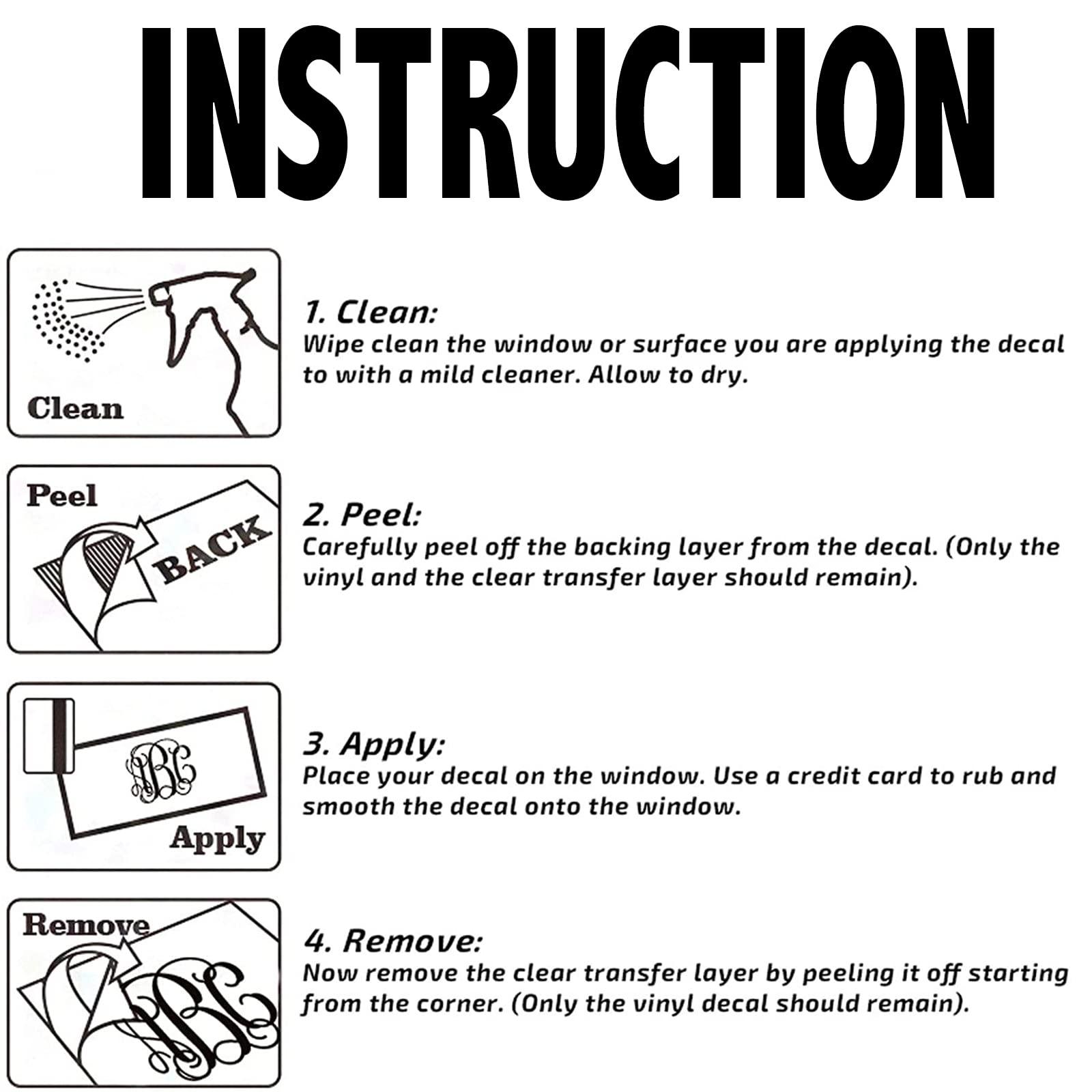 INSTRUCTION

Clean

1. Clean:
Wipe clean the window or surface you are applying the decal to with a mild cleaner. Allow to dry.

Peel

BACK

2. Peel:
Carefully peel off the backing layer from the decal. (Only the vinyl and the clear transfer layer should remain).

ABC

Apply

3. Apply:
Place your decal on the window. Use a credit card to rub and smooth the decal onto the window.

Remove

ABC

4. Remove:
Now remove the clear transfer layer by peeling it off starting from the corner. (Only the vinyl decal should remain).