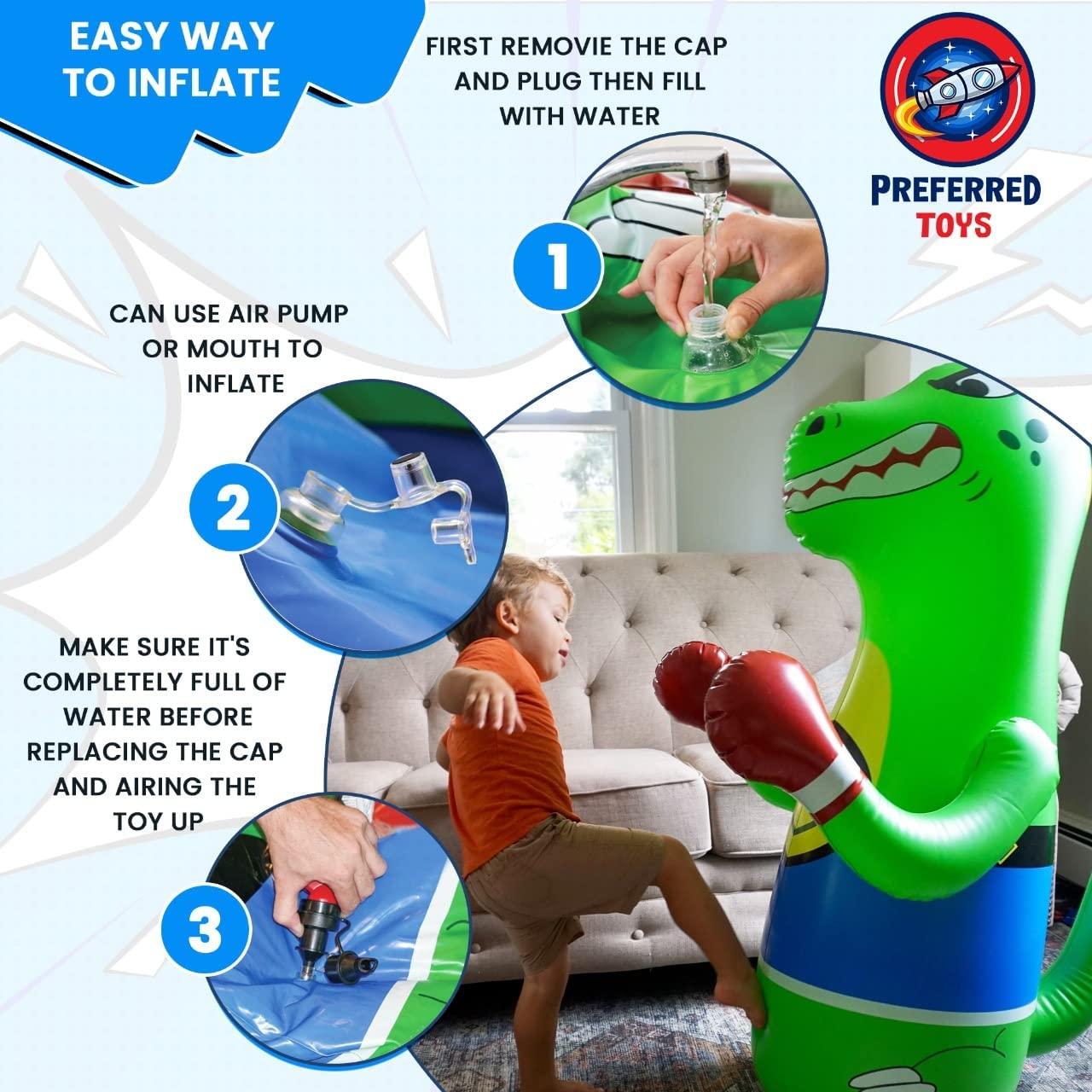 EASY WAY TO INFLATE

FIRST REMOVIE THE CAP AND PLUG THEN FILL WITH WATER

PREFERRED TOYS

1

CAN USE AIR PUMP OR MOUTH TO INFLATE

2

MAKE SURE IT'S COMPLETELY FULL OF WATER BEFORE REPLACING THE CAP AND AIRING THE TOY UP

3