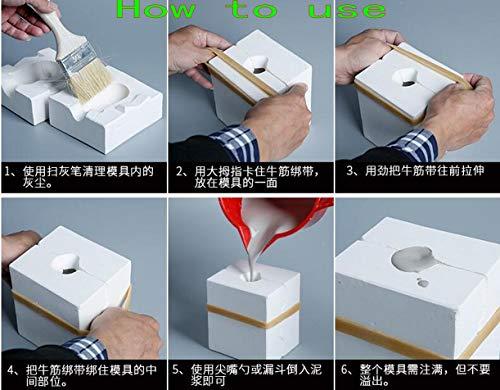 How to use

1、使用扫灰笔清理模具内的灰尘。

2、用大拇指卡住牛筋绑带，放在模具的一面

3、用劲把牛筋带往前拉伸

4、把牛筋绑带绑住模具的中间部位。

5、使用尖嘴勺或漏斗倒入泥浆即可

6、整个模具需注满，但不要溢出。