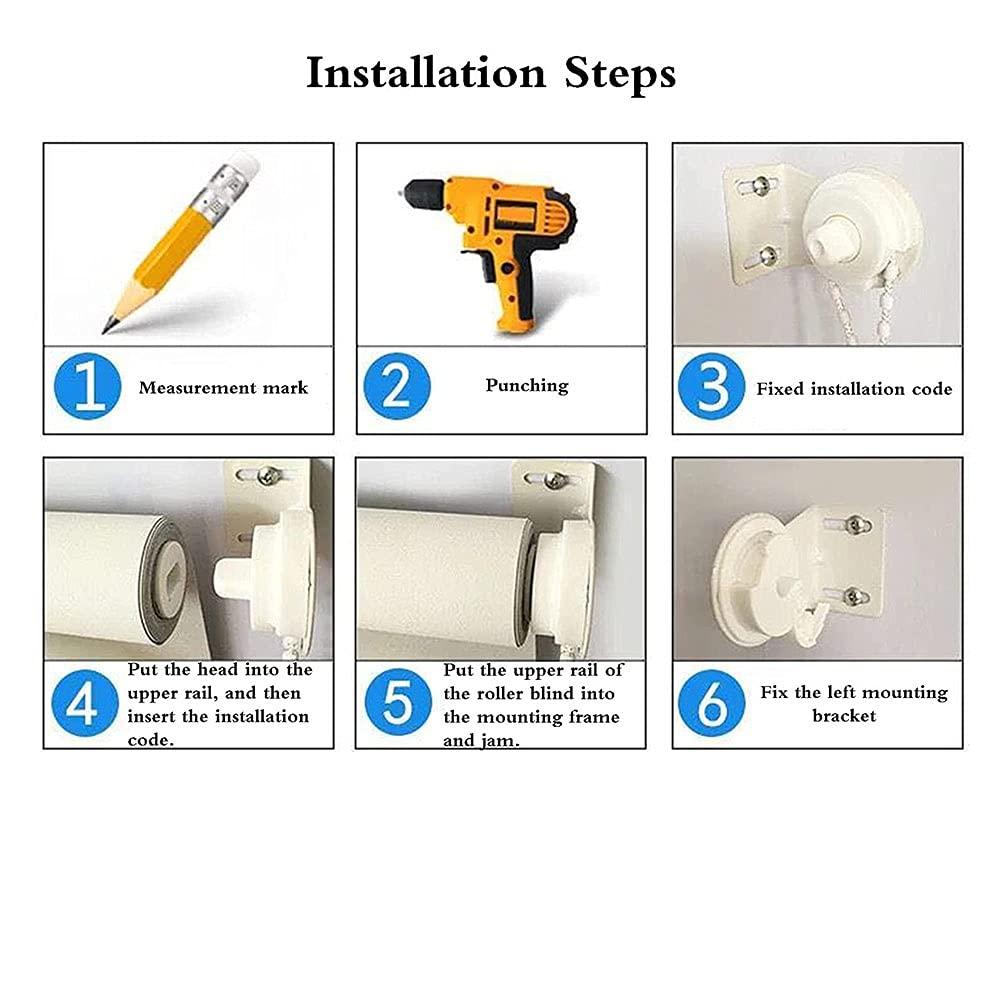 Installation Steps

1 Measurement mark

2 Punching

3 Fixed installation code

4 Put the head into the upper rail, and then insert the installation code.

5 Put the upper rail of the roller blind into the mounting frame and jam.

6 Fix the left mounting bracket