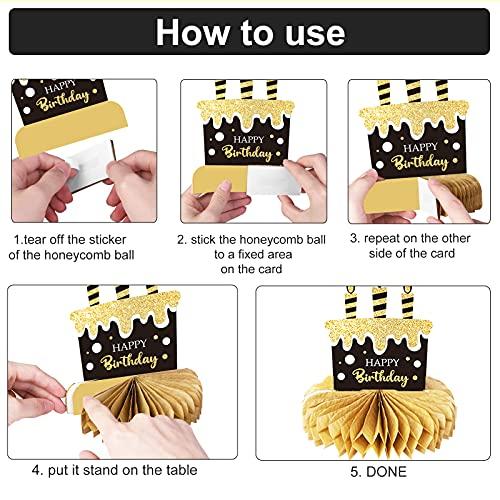 How to use

HAPPY
Birthday

1.tear off the sticker of the honeycomb ball

HAPPY
Birthday

2. stick the honeycomb ball to a fixed area on the card

HAPPY
Birthday

3. repeat on the other side of the card

HAPPY
Birthday

4. put it stand on the table

HAPPY
Birthday

5. DONE