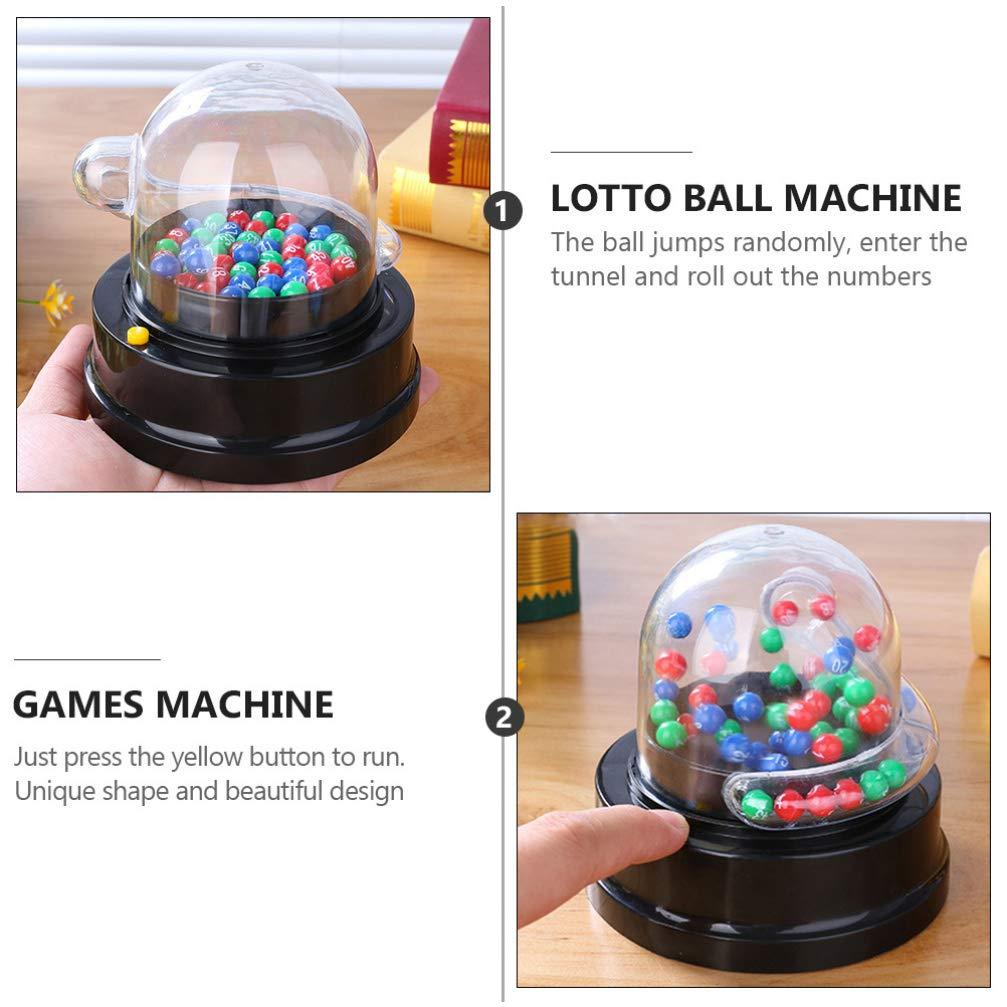 1

LOTTO BALL MACHINE

The ball jumps randomly, enter the tunnel and roll out the numbers

GAMES MACHINE

Just press the yellow button to run.
Unique shape and beautiful design

2