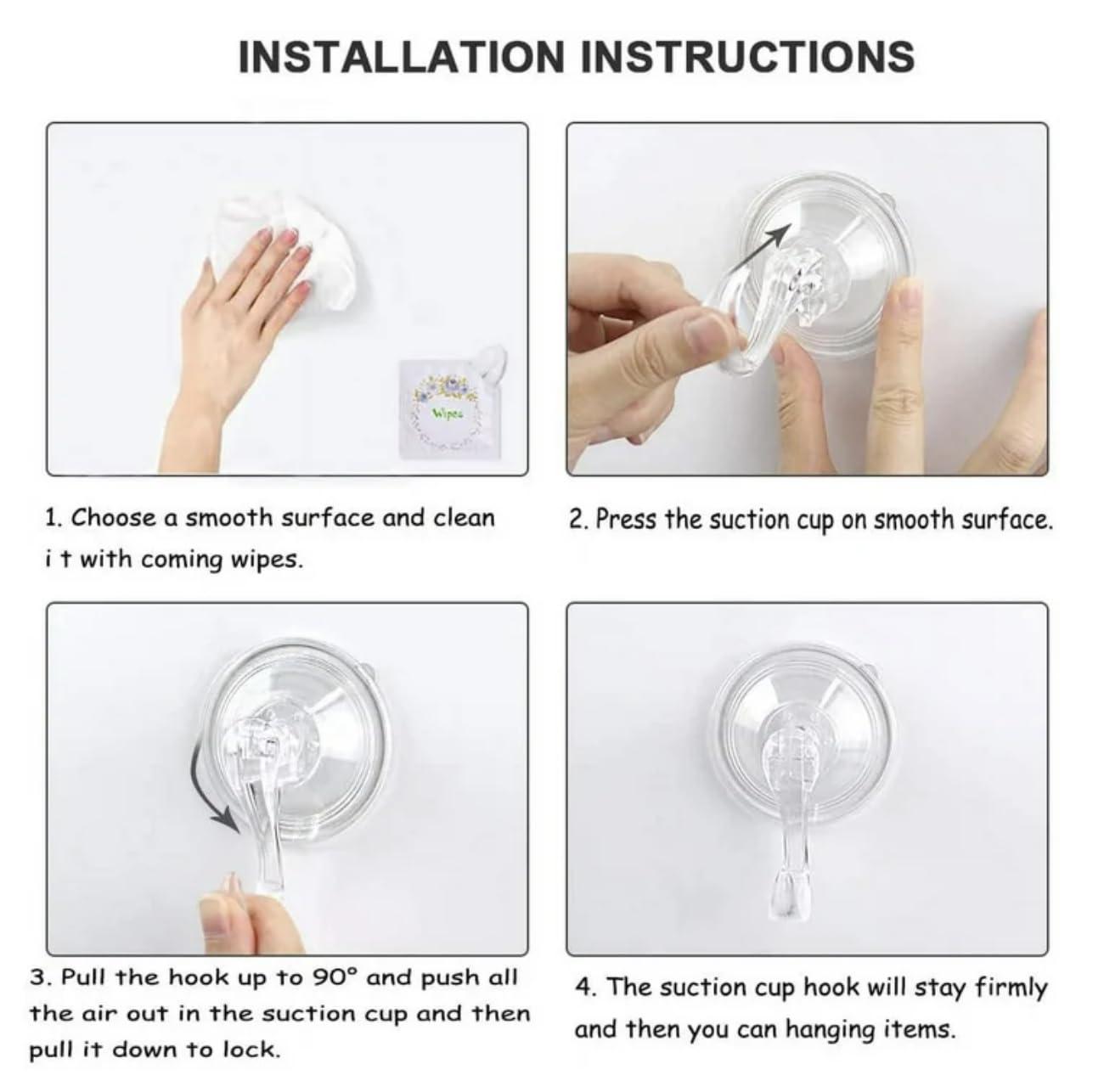 INSTALLATION INSTRUCTIONS

Wipes

1. Choose a smooth surface and clean i t with coming wipes.

2. Press the suction cup on smooth surface.

3. Pull the hook up to 90° and push all the air out in the suction cup and then pull it down to lock.

4. The suction cup hook will stay firmly and then you can hanging items.