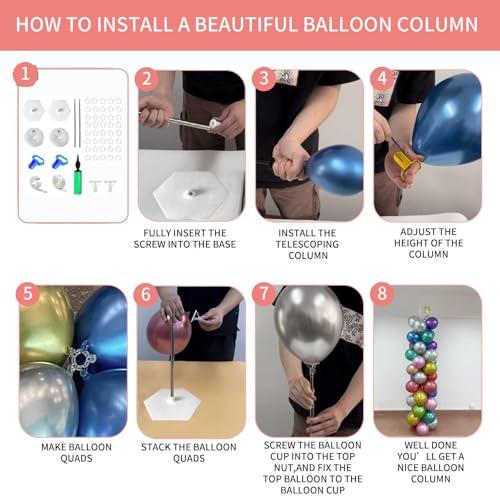 HOW TO INSTALL A BEAUTIFUL BALLOON COLUMN

1

2

FULLY INSERT THE SCREW INTO THE BASE

3

INSTALL THE TELESCOPING COLUMN

4

ADJUST THE HEIGHT OF THE COLUMN

5

MAKE BALLOON QUADS

6

STACK THE BALLOON QUADS

7

SCREW THE BALLOON CUP INTO THE TOP NUT,AND FIX THE TOP BALLOON TO THE BALLOON CUP

8

WELL DONE YOU'LL GET A NICE BALLOON COLUMN