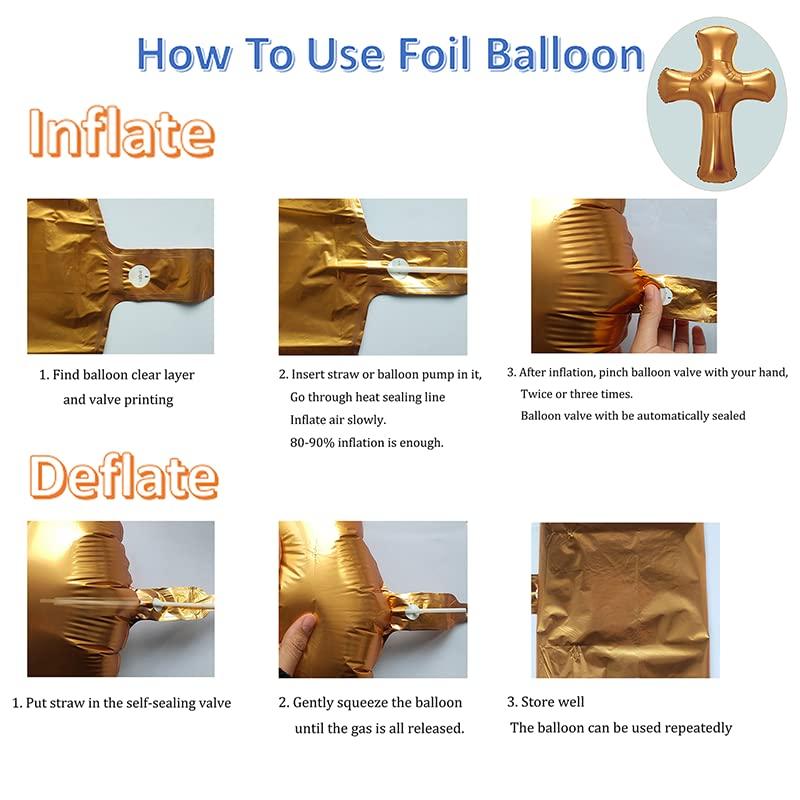 How To Use Foil Balloon

Inflate

1. Find balloon clear layer and valve printing

2. Insert straw or balloon pump in it, Go through heat sealing line Inflate air slowly. 80-90% inflation is enough.

3. After inflation, pinch balloon valve with your hand, Twice or three times. Balloon valve with be automatically sealed

Deflate

1. Put straw in the self-sealing valve

2. Gently squeeze the balloon until the gas is all released.

3. Store well The balloon can be used repeatedly