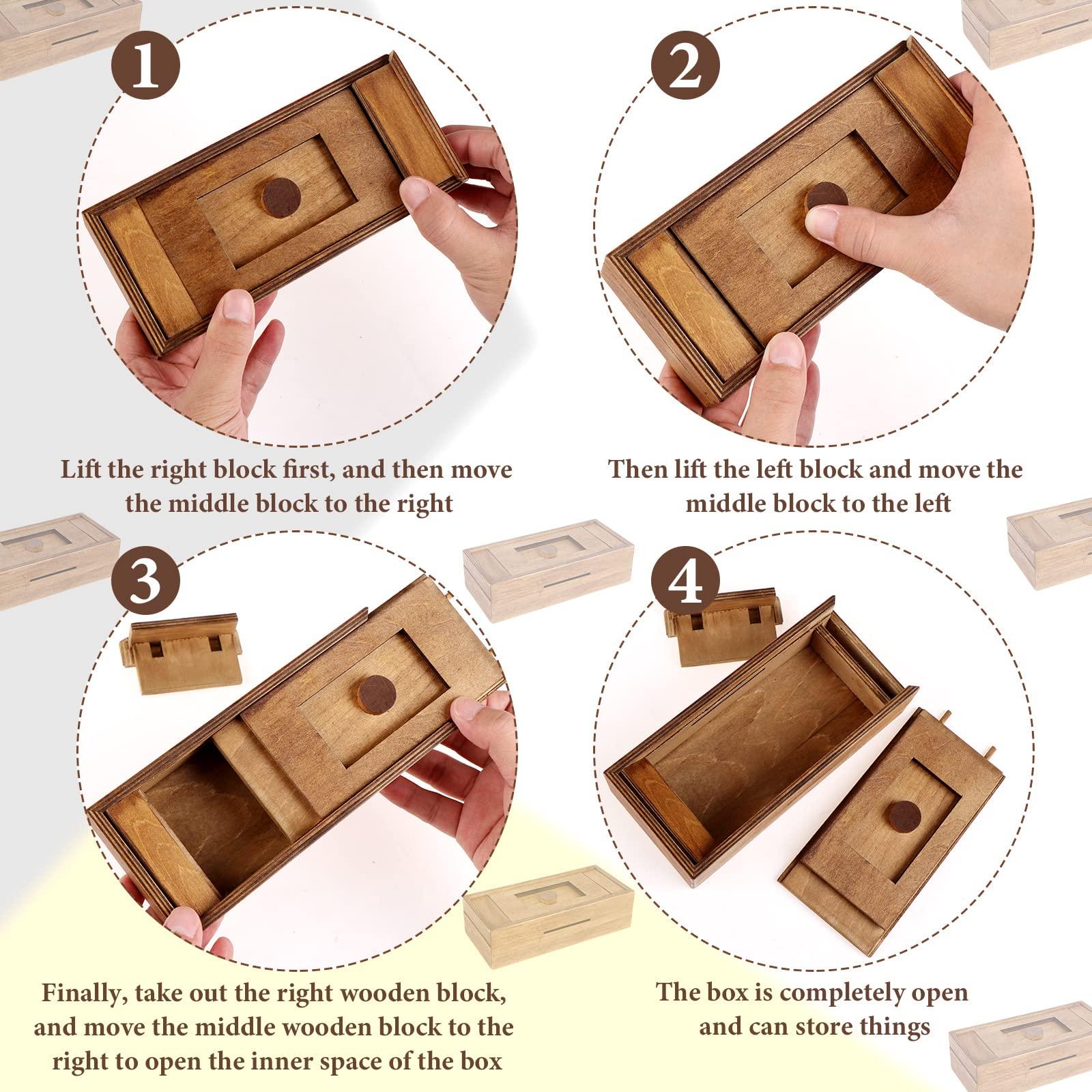 1

Lift the right block first, and then move the middle block to the right

2

Then lift the left block and move the middle block to the left

3

Finally, take out the right wooden block, and move the middle wooden block to the right to open the inner space of the box

4

The box is completely open and can store things