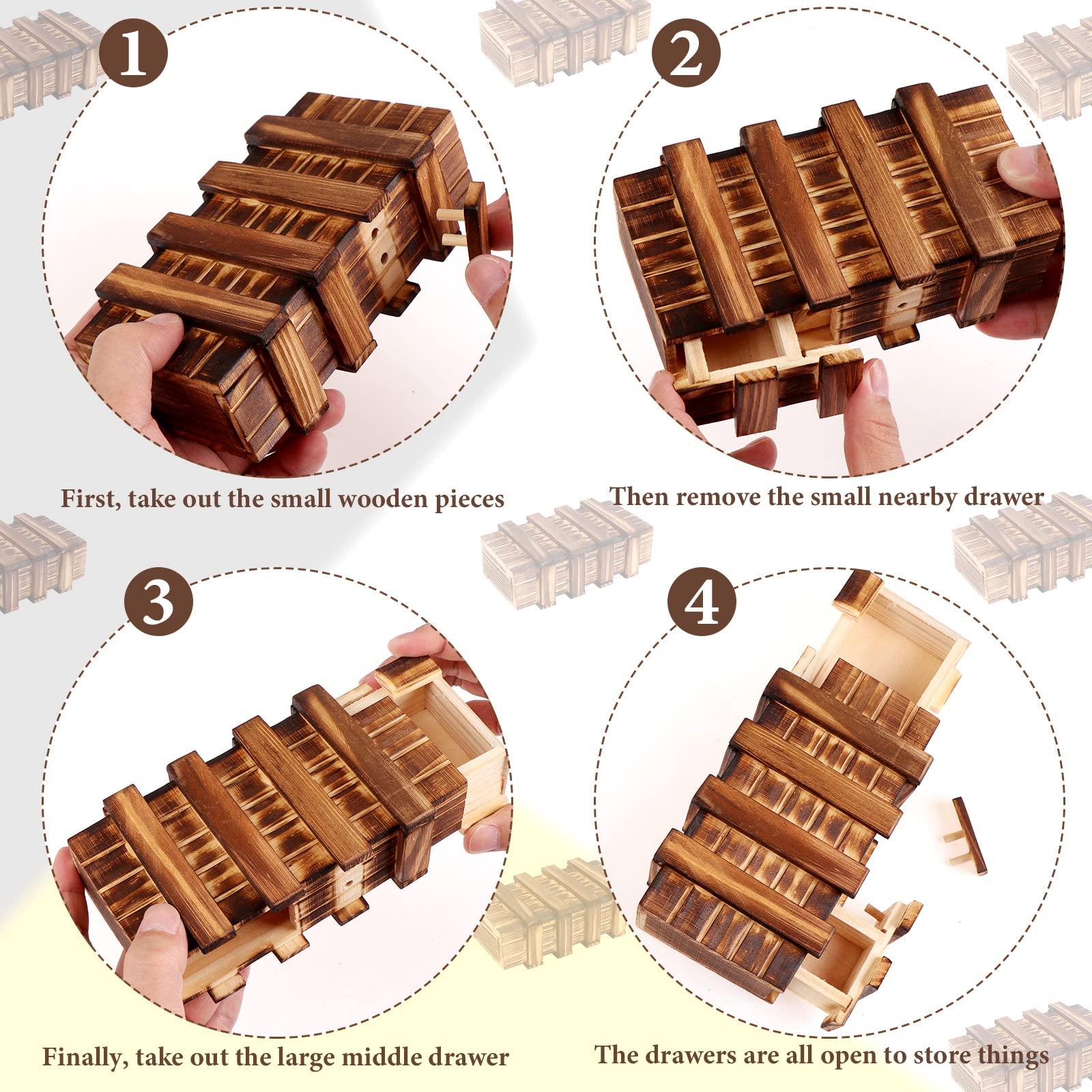 1

First, take out the small wooden pieces

2

Then remove the small nearby drawer

3

Finally, take out the large middle drawer

4

The drawers are all open to store things