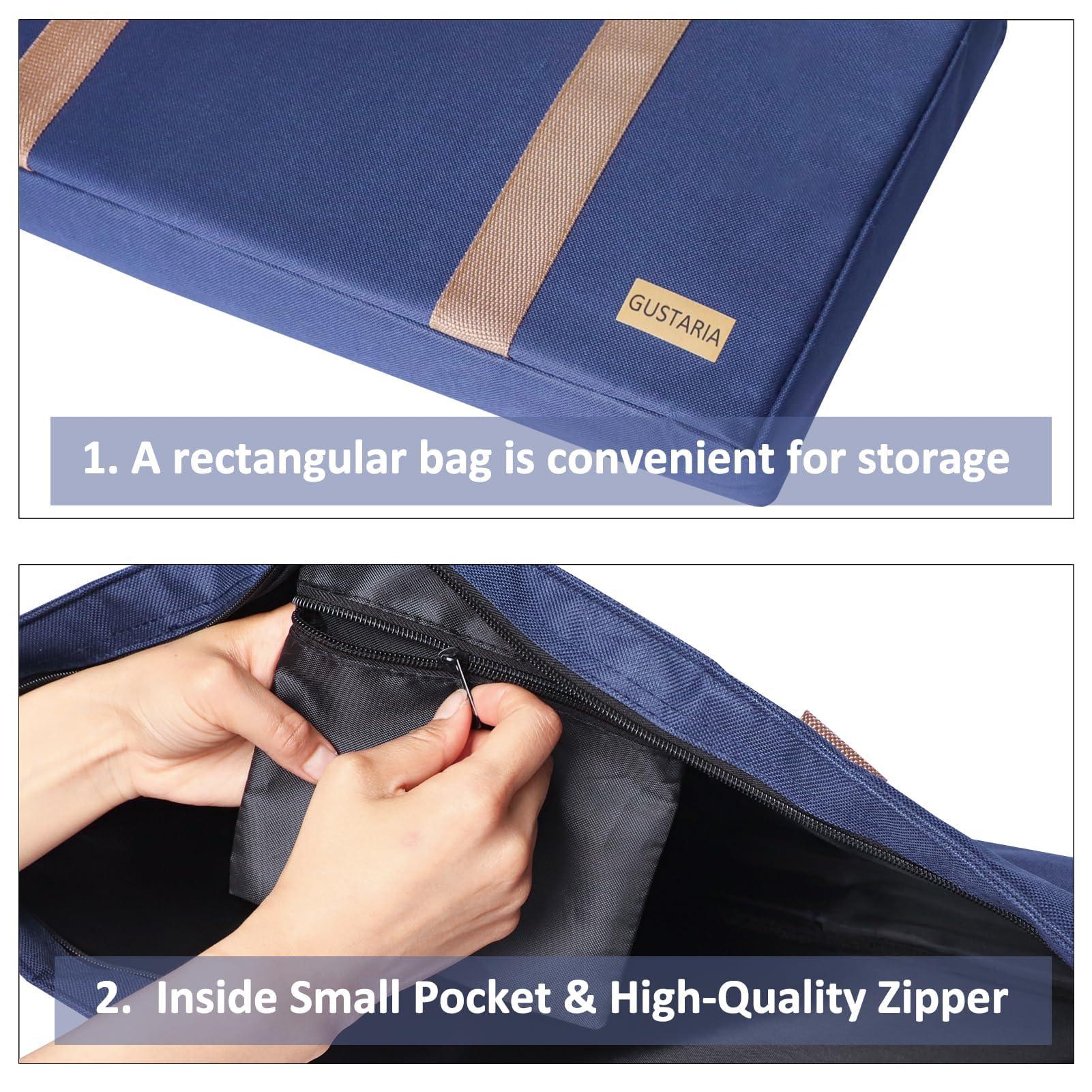 GUSTARIA

1. A rectangular bag is convenient for storage

2. Inside Small Pocket & High-Quality Zipper