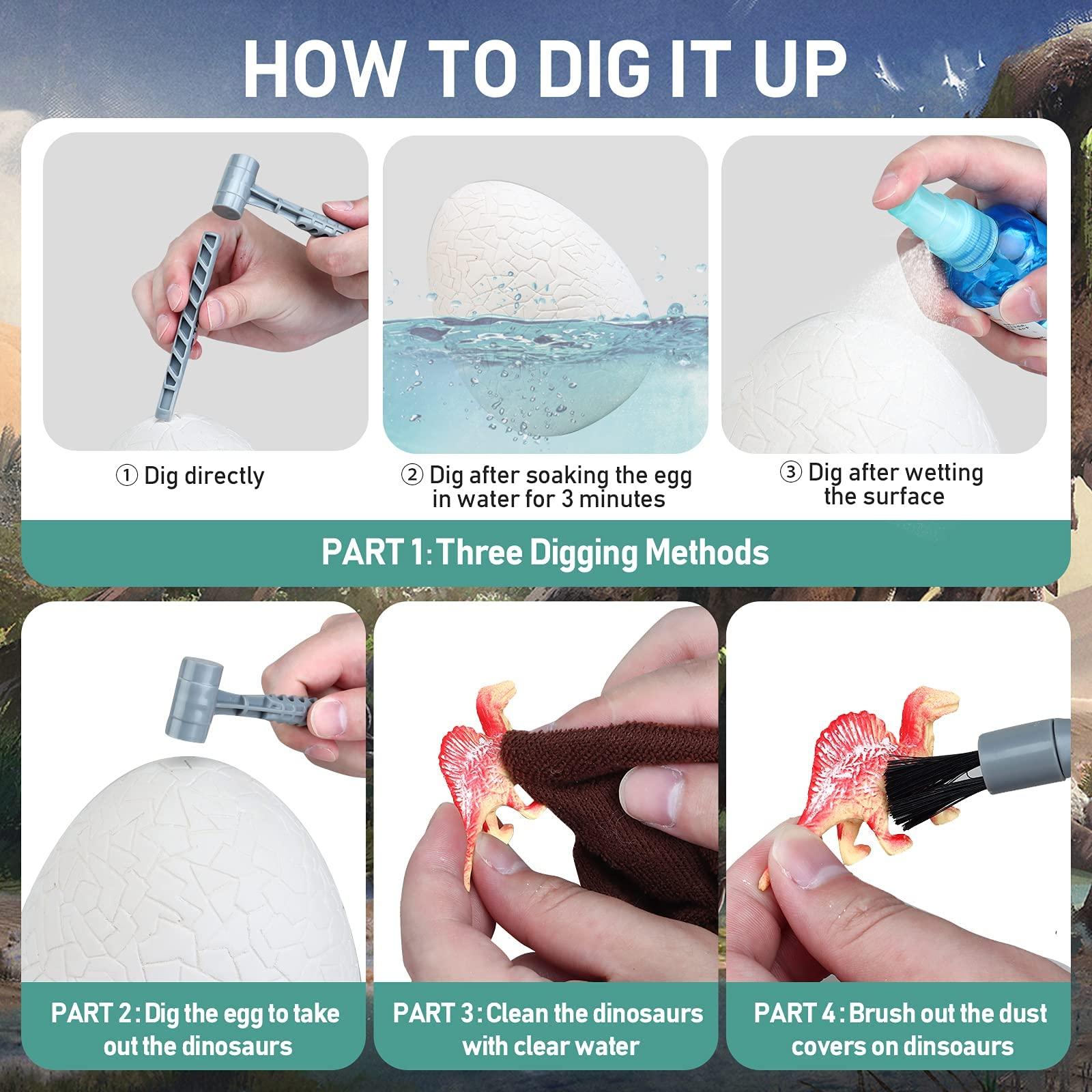 HOW TO DIG IT UP

① Dig directly

② Dig after soaking the egg in water for 3 minutes

③ Dig after wetting the surface

PART 1: Three Digging Methods

PART 2: Dig the egg to take out the dinosaurs

PART 3: Clean the dinosaurs with clear water

PART 4: Brush out the dust covers on dinsoaurs