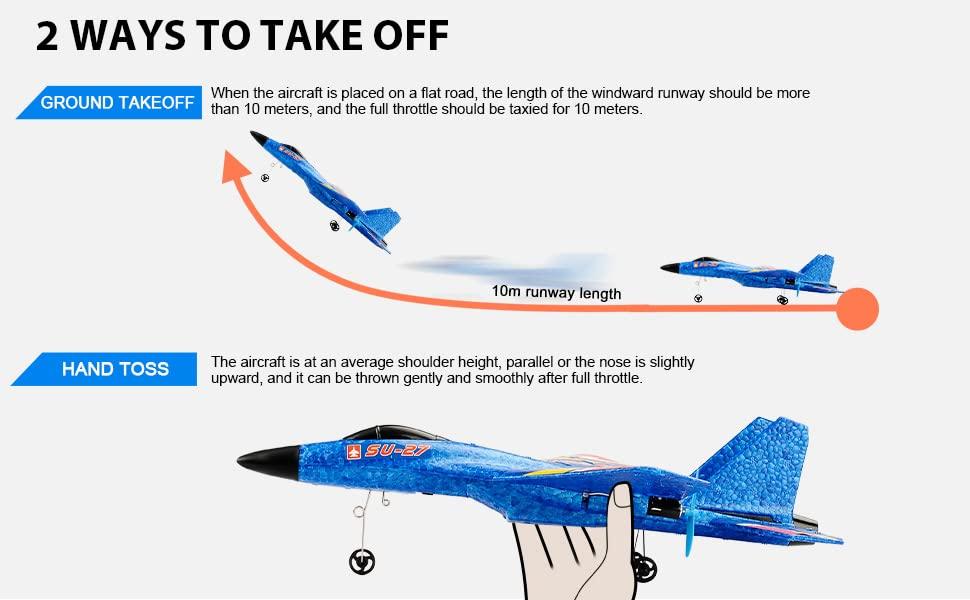 2 WAYS TO TAKE OFF

GROUND TAKEOFF

When the aircraft is placed on a flat road, the length of the windward runway should be more than 10 meters, and the full throttle should be taxied for 10 meters.

10m runway length

HAND TOSS

The aircraft is at an average shoulder height, parallel or the nose is slightly upward, and it can be thrown gently and smoothly after full throttle.

SU-27