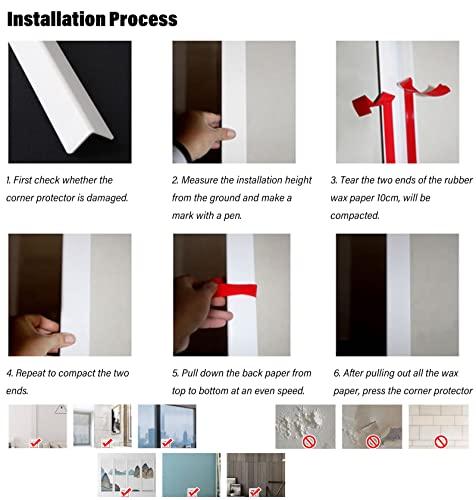 Installation Process

1. First check whether the corner protector is damaged.

2. Measure the installation height from the ground and make a mark with a pen.

3. Tear the two ends of the rubber wax paper 10cm, will be compacted.

4. Repeat to compact the two ends.

5. Pull down the back paper from top to bottom at an even speed.

6. After pulling out all the wax paper, press the corner protector