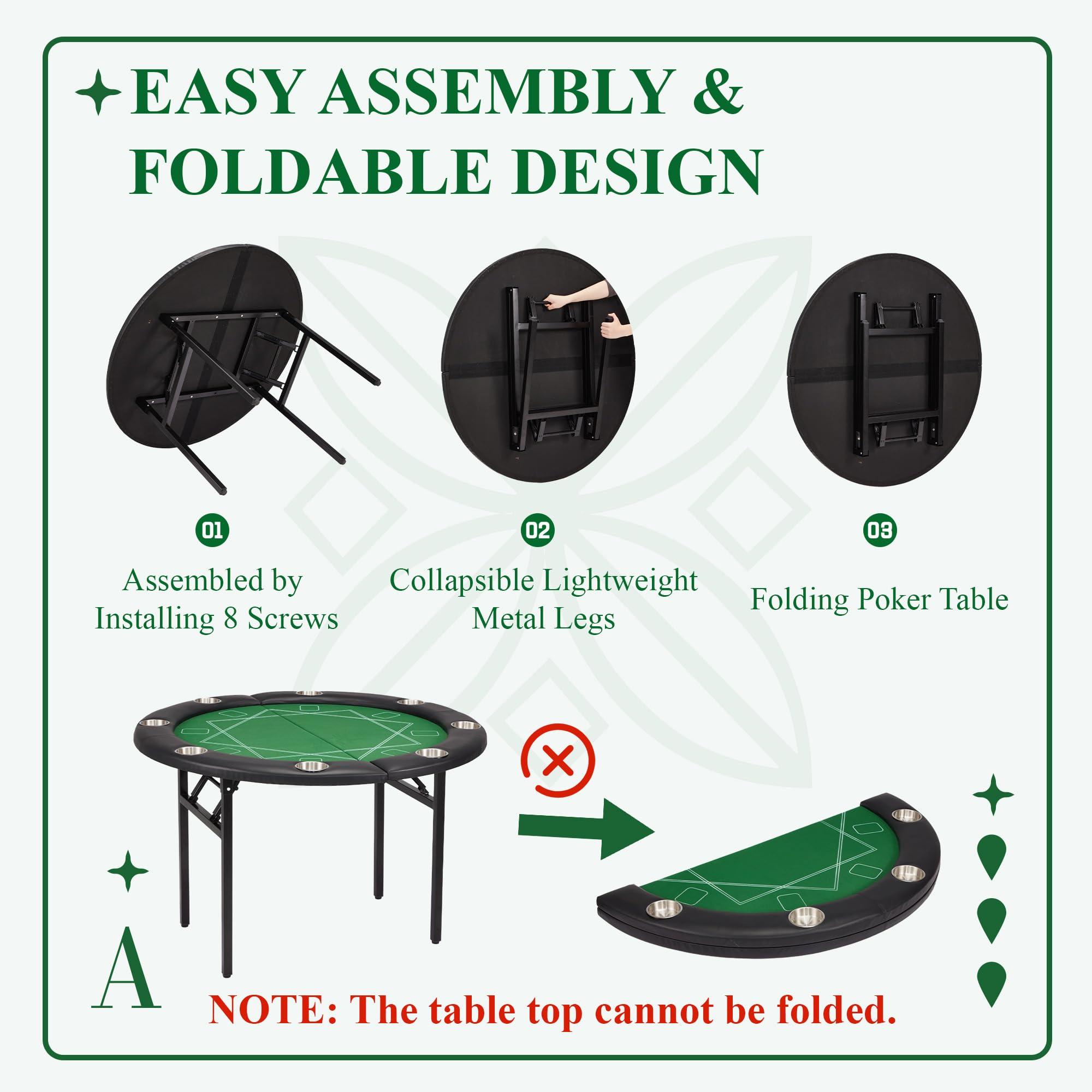 EASY ASSEMBLY & FOLDABLE DESIGN

01
Assembled by Installing 8 Screws

02
Collapsible Lightweight Metal Legs

03
Folding Poker Table

A

NOTE: The table top cannot be folded.