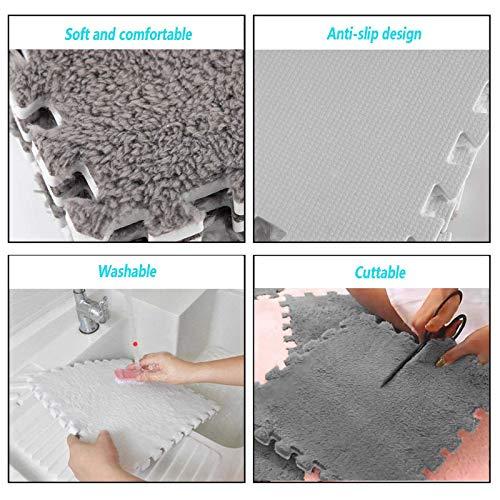 Soft and comfortable

Anti-slip design

Washable

Cuttable