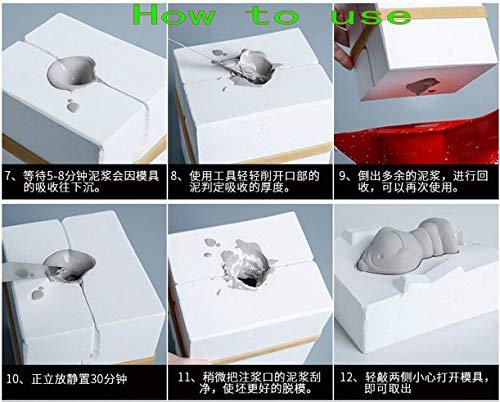 How to use

7、等待5-8分钟泥浆会因模具的吸收往下沉。

8、使用工具轻轻削开口部的泥判定吸收的厚度。

9、倒出多余的泥浆，进行回收，可以再次使用。

10、正立放静置30分钟

11、稍微把注浆口的泥浆刮净，使坯更好的脱模。

12、轻敲两侧小心打开模具，即可取出