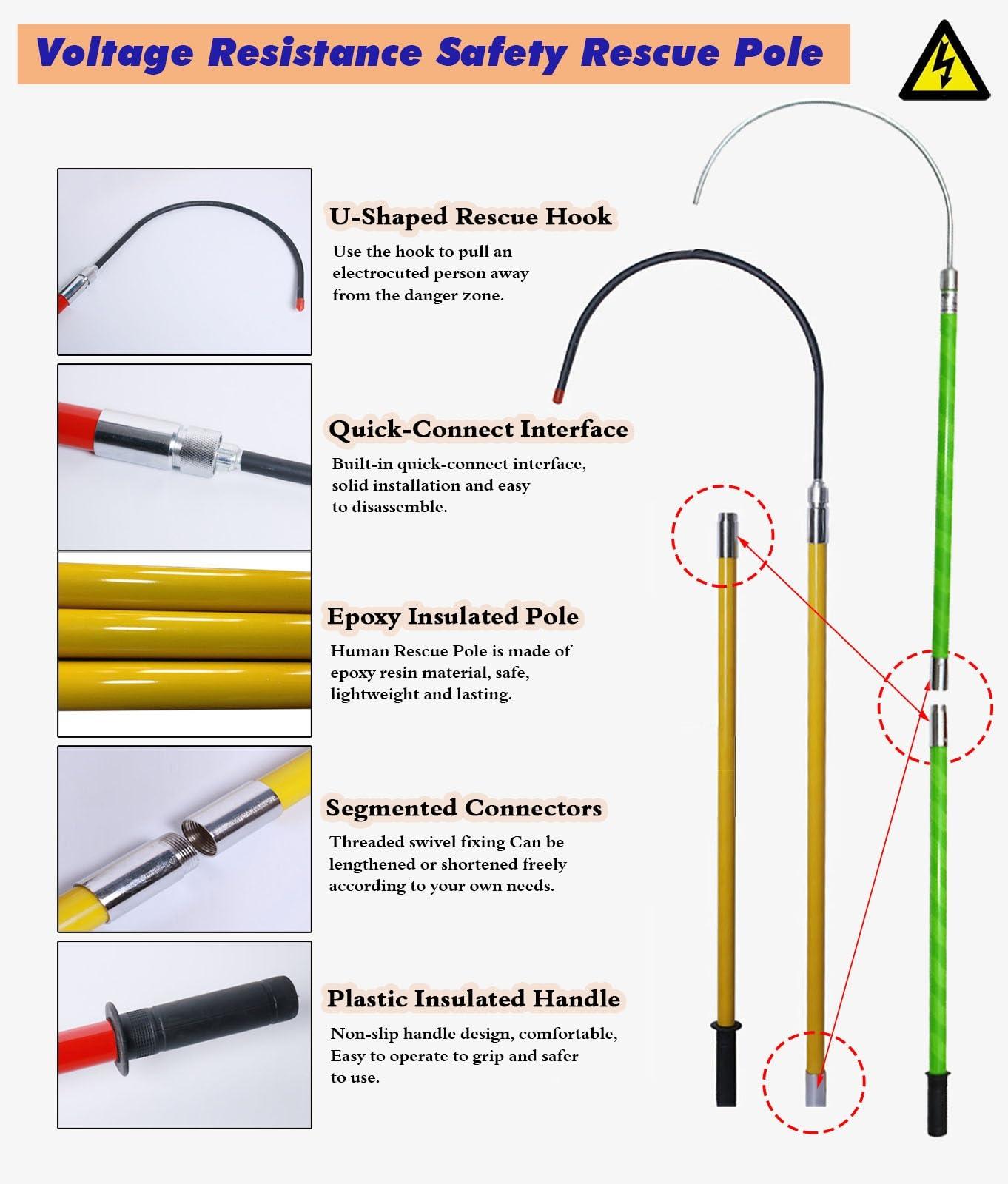 Voltage Resistance Safety Rescue Pole

U-Shaped Rescue Hook

Use the hook to pull an electrocuted person away from the danger zone.

Quick-Connect Interface

Built-in quick-connect interface, solid installation and easy to disassemble.

Epoxy Insulated Pole

Human Rescue Pole is made of epoxy resin material, safe, lightweight and lasting.

Segmented Connectors

Threaded swivel fixing Can be lengthened or shortened freely according to your own needs.

Plastic Insulated Handle

Non-slip handle design, comfortable, Easy to operate to grip and safer to use.