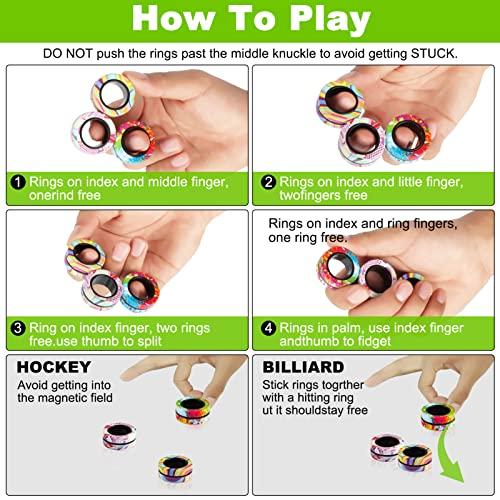 How To Play

DO NOT push the rings past the middle knuckle to avoid getting STUCK.

1 Rings on index and middle finger, onerind free

2 Rings on index and little finger, twofingers free

3 Ring on index finger, two rings free.use thumb to split

Rings on index and ring fingers, one ring free.

4 Rings in palm, use index finger andthumb to fidget

HOCKEY
Avoid getting into the magnetic field

BILLIARD
Stick rings togrther with a hitting ring ut it shouldstay free