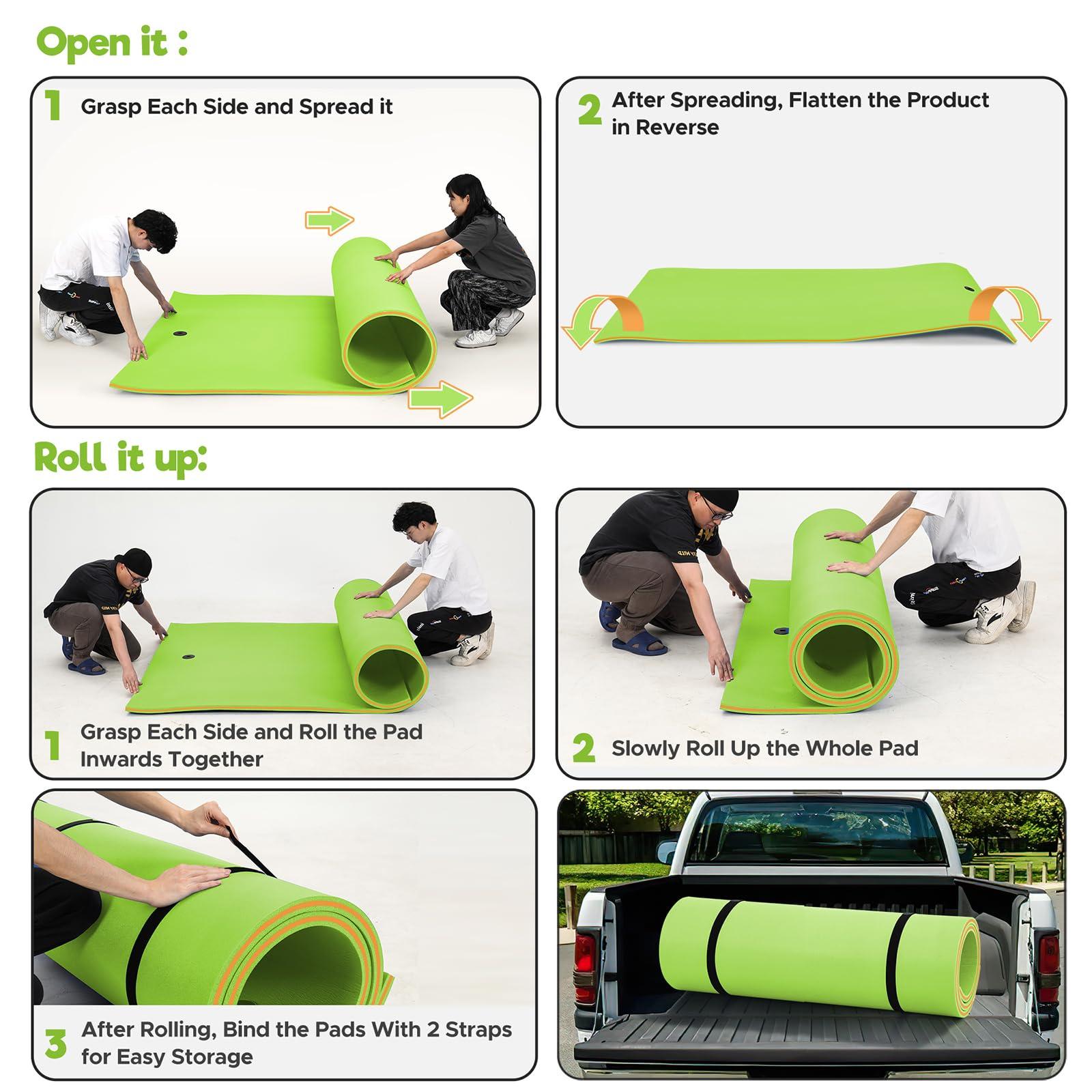 Open it :

1 Grasp Each Side and Spread it

2 After Spreading, Flatten the Product in Reverse

Roll it up:

1 Grasp Each Side and Roll the Pad Inwards Together

2 Slowly Roll Up the Whole Pad

3 After Rolling, Bind the Pads With 2 Straps for Easy Storage