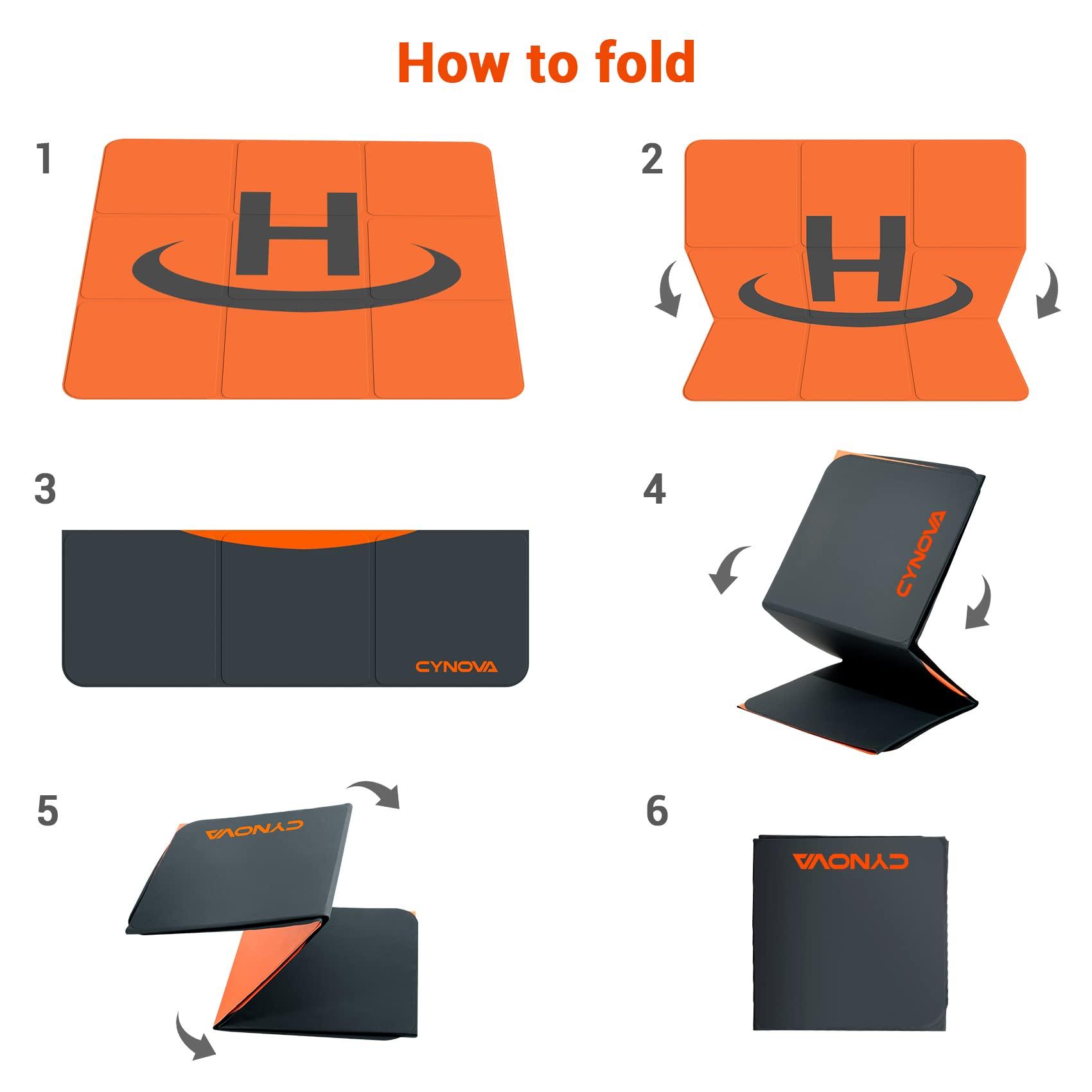 How to fold

1

H

2

H

3

CYNOVA

4

CYNOVA

5

CYNOVA

6

CYNOVA