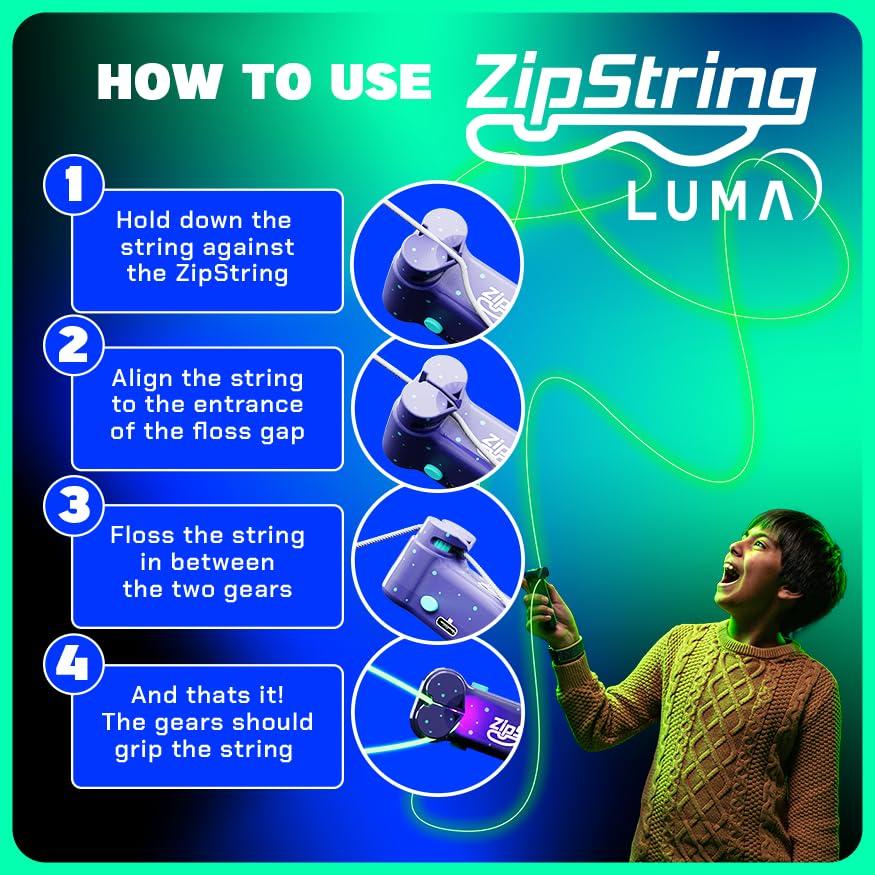 HOW TO USE ZipString

LUMA

1

Hold down the string against the ZipString

2

Align the string to the entrance of the floss gap

3

Floss the string in between the two gears

4

And thats it! The gears should grip the string