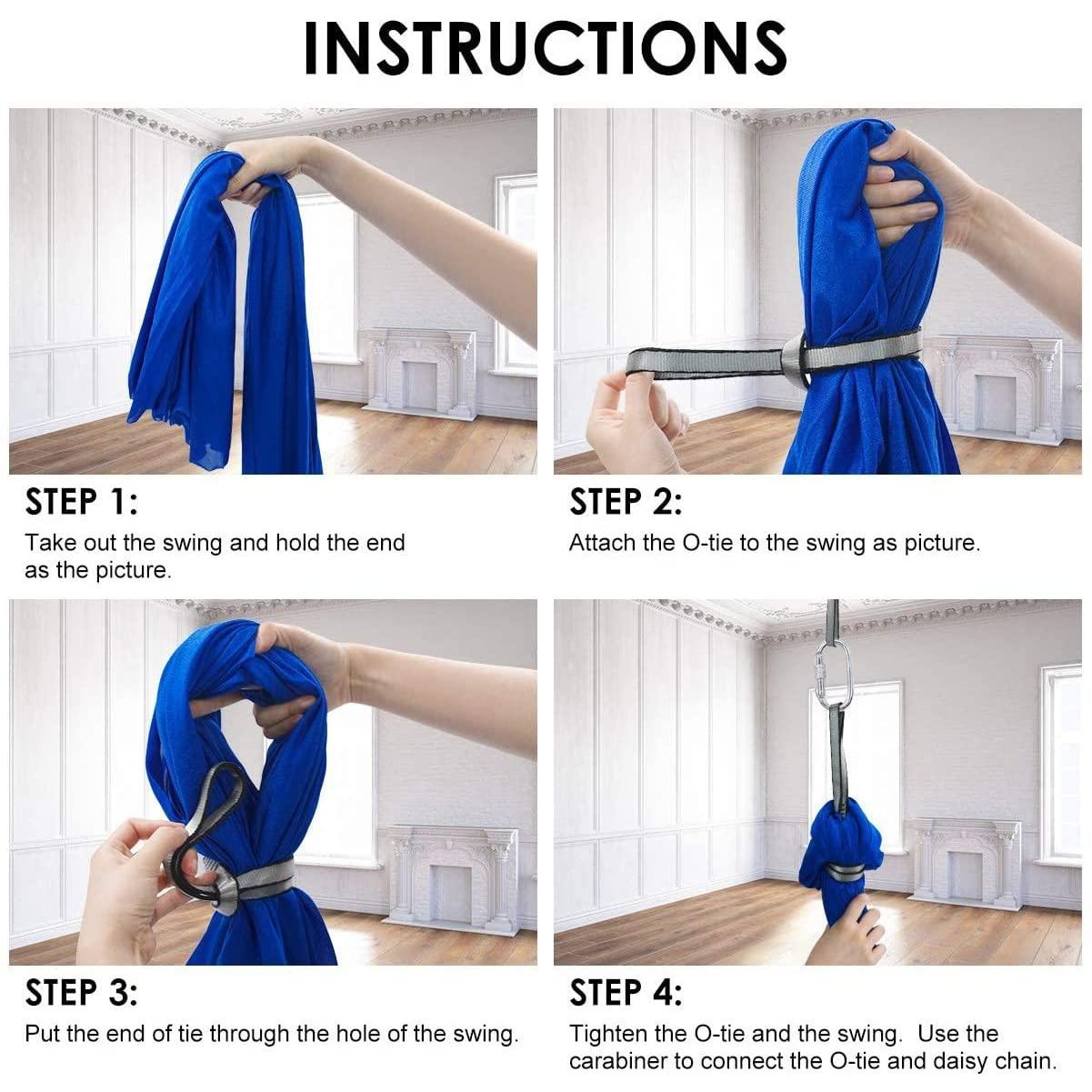 INSTRUCTIONS

STEP 1:
Take out the swing and hold the end as the picture.

STEP 2:
Attach the O-tie to the swing as picture.

STEP 3:
Put the end of tie through the hole of the swing.

STEP 4:
Tighten the O-tie and the swing. Use the carabiner to connect the O-tie and daisy chain.