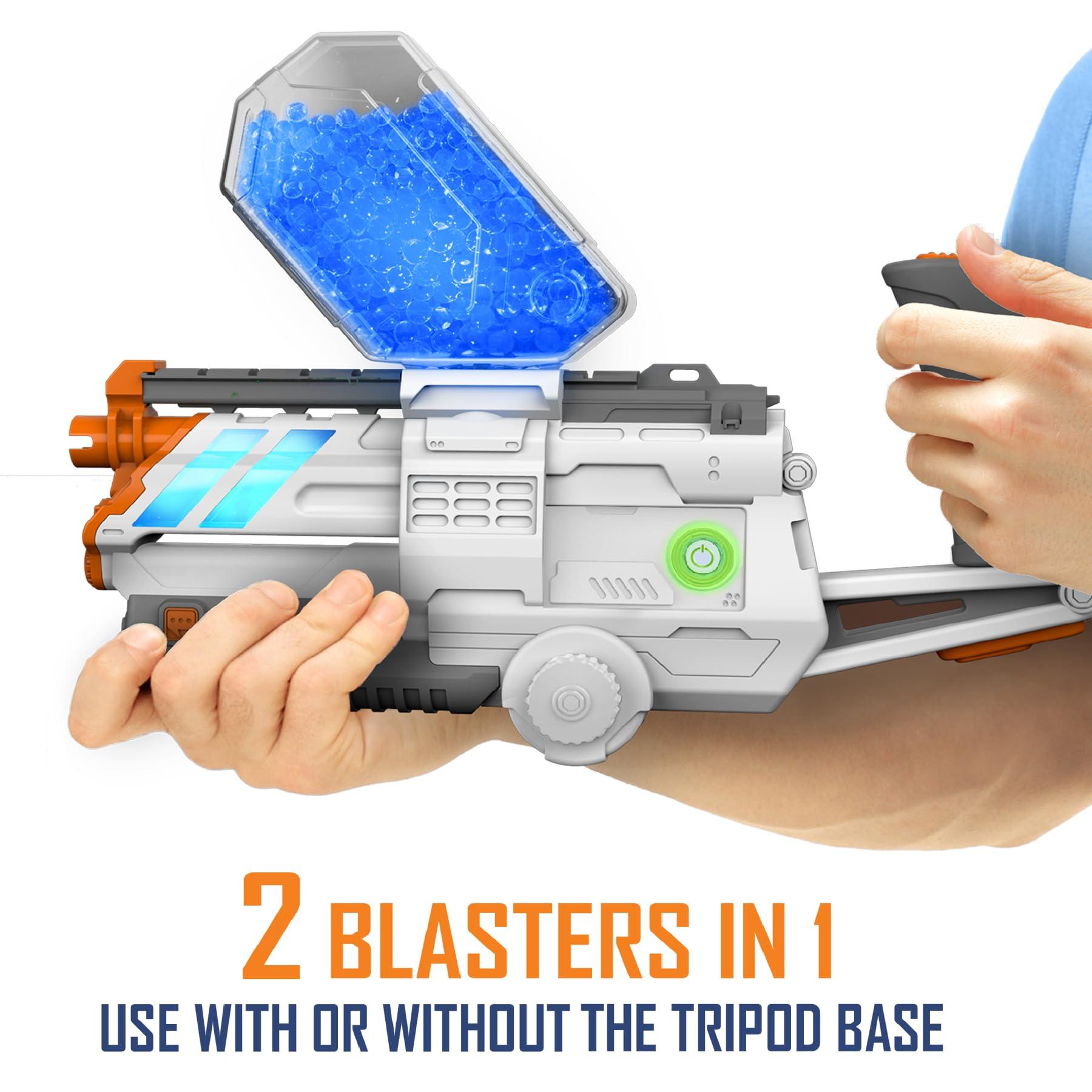 2 BLASTERS IN 1
USE WITH OR WITHOUT THE TRIPOD BASE