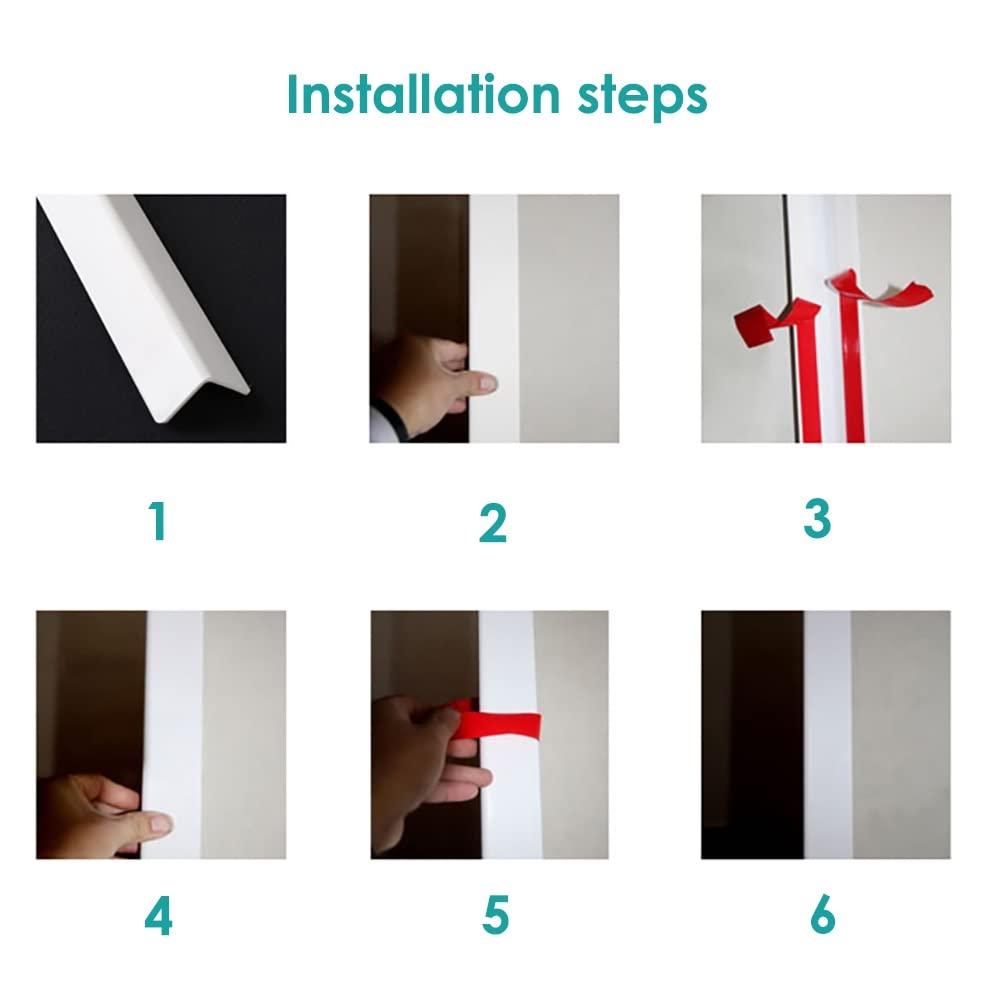 Installation steps

1

2

3

4

5

6