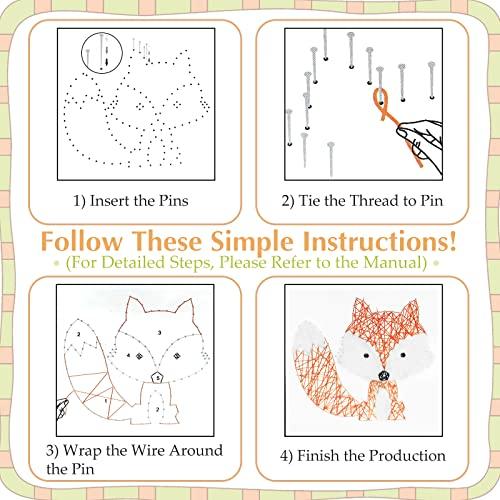 1) Insert the Pins

2) Tie the Thread to Pin

Follow These Simple Instructions!

• (For Detailed Steps, Please Refer to the Manual) •

2

3

4

5

1

2

3) Wrap the Wire Around the Pin

4) Finish the Production