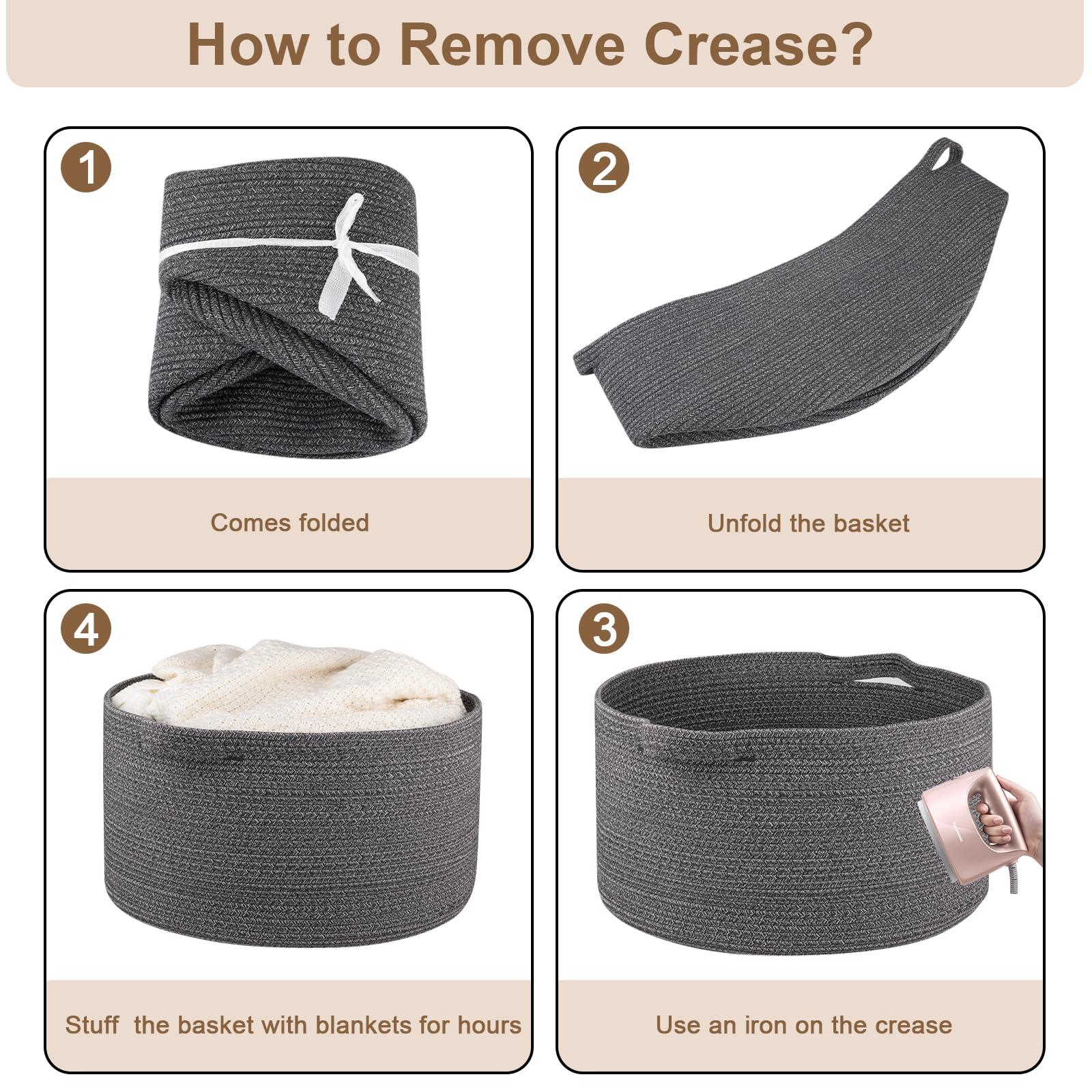 How to Remove Crease?

1

Comes folded

2

Unfold the basket

4

Stuff  the basket with blankets for hours

3

Use an iron on the crease