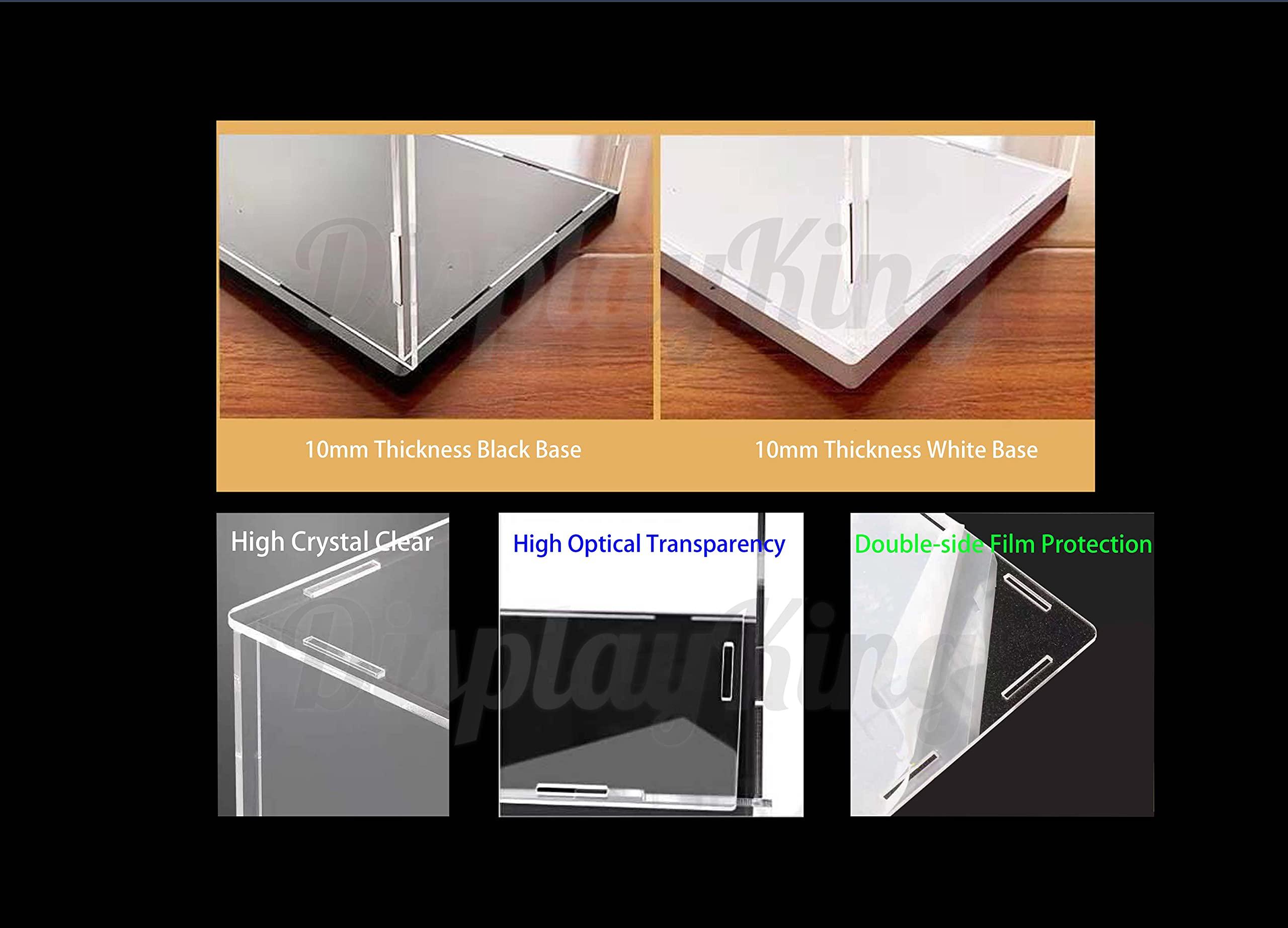 DisplayKing

10mm Thickness Black Base

10mm Thickness White Base

High Crystal Clear

High Optical Transparency

Double-side Film Protection

DisplayKing