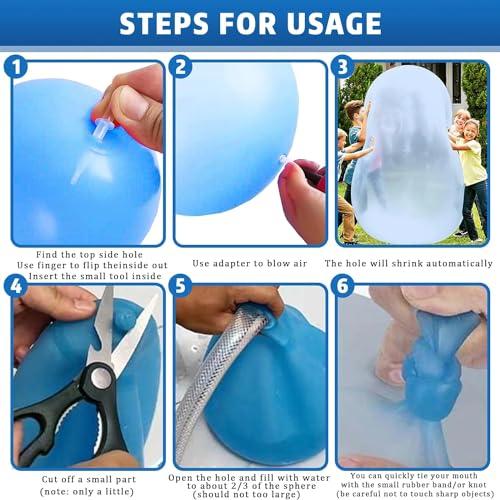 STEPS FOR USAGE

1

Find the top side hole
Use finger to flip theinside out
Insert the small tool inside

2

Use adapter to blow air

3

The hole will shrink automatically

4

Cut off a small part
(note: only a little)

5

Open the hole and fill with water to about 2/3 of the sphere (should not too large)

6

You can quickly tie your mouth with the small rubber band/or knot (be careful not to touch sharp objects)