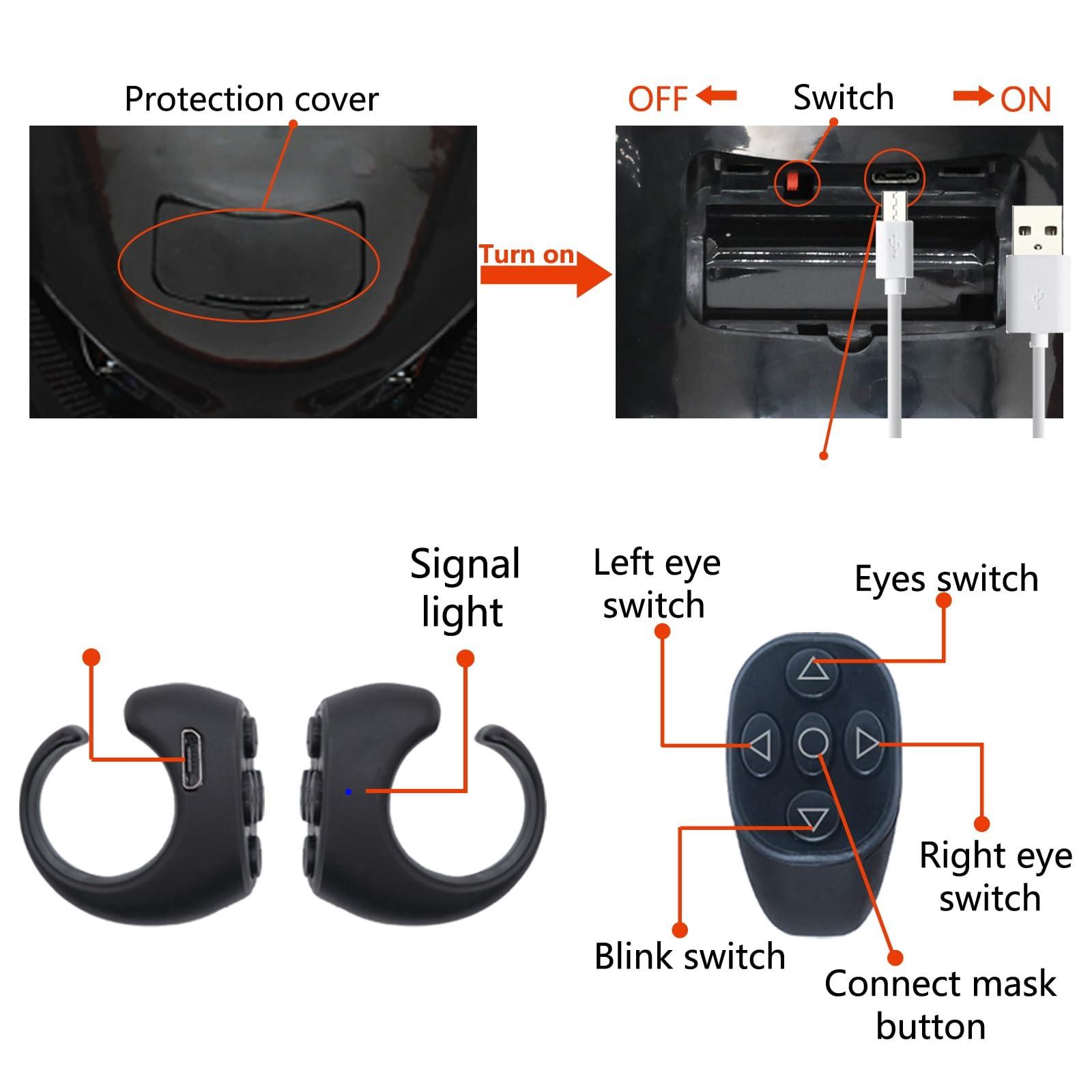 Protection cover

Turn on

OFF

Switch

ON

Signal light

Left eye switch

Eyes switch

Right eye switch

Blink switch

Connect mask button