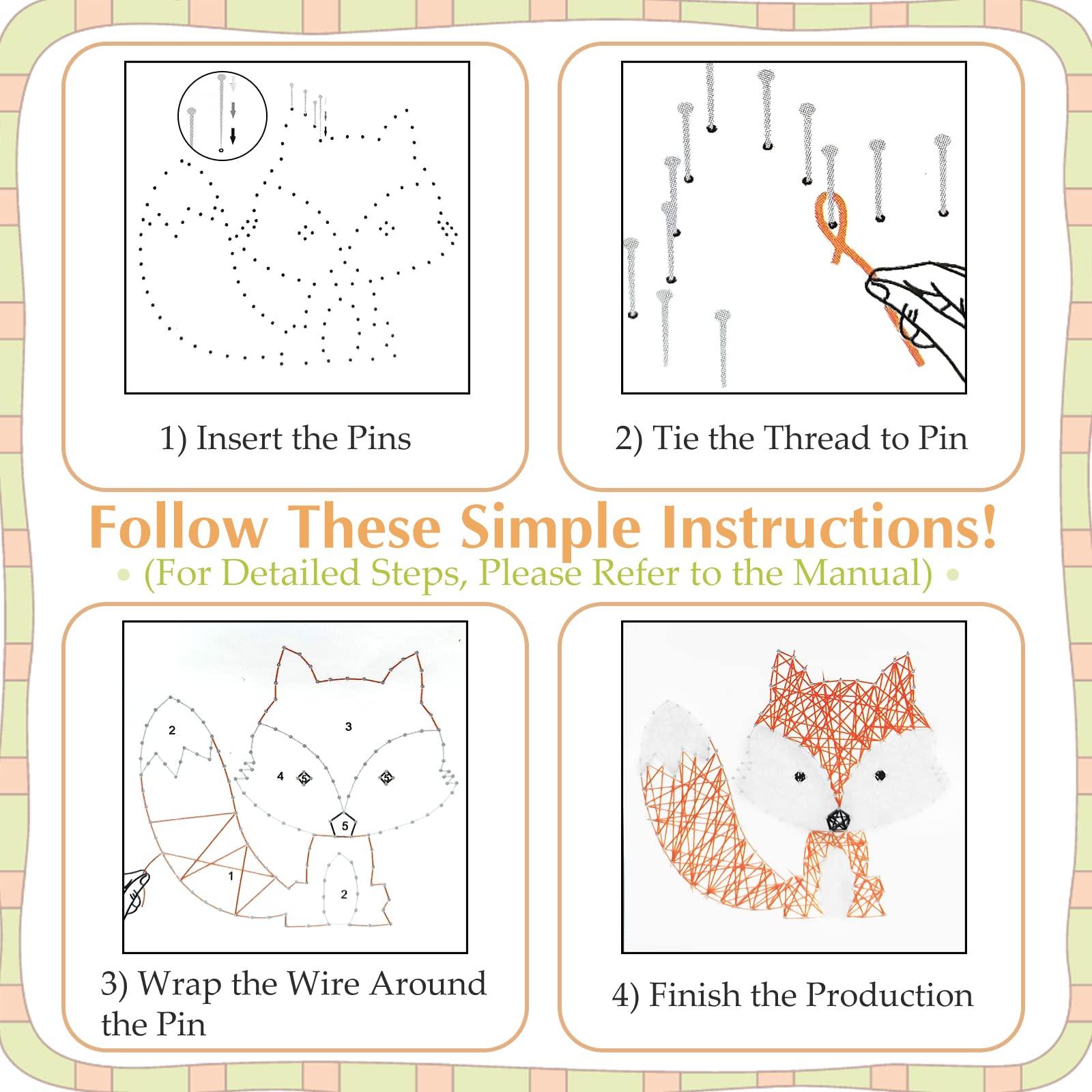 1) Insert the Pins

2) Tie the Thread to Pin

Follow These Simple Instructions!

• (For Detailed Steps, Please Refer to the Manual) •

2

3

4

5

5

5

1

2

3) Wrap the Wire Around the Pin

4) Finish the Production