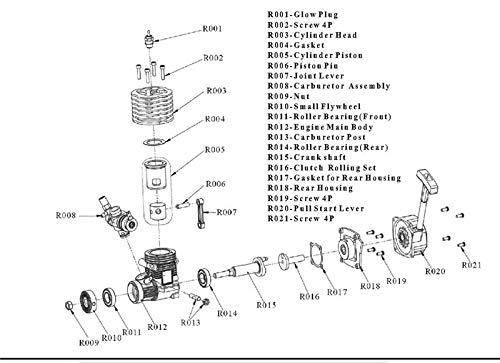 R001-Glow Plug
R002-Screw 4P
R003-Cylinder Head
R004-Gasket
R005-Cylinder Piston
R006-Piston Pin
R007-Joint Lever
R008-Carburetor Assembly
R009-Nut
R010-Small Flywheel
R011-Roller Bearing(Front)
R012-Engine Main Body
R013-Carburetor Post
R014-Roller Bearing(Rear)
R015-Crank shaft
R016-Clutch Rolling Set
R017-Gasket for Rear Housing
R018-Rear Housing
R019-Screw 4P
R020-Pull Start Lever
R021-Screw 4P

R001
R002
R003
R004
R005
R006
R007
R008
R009
R010
R011
R012
R013
R014
R015
R016
R017
R018
R019
R020
R021