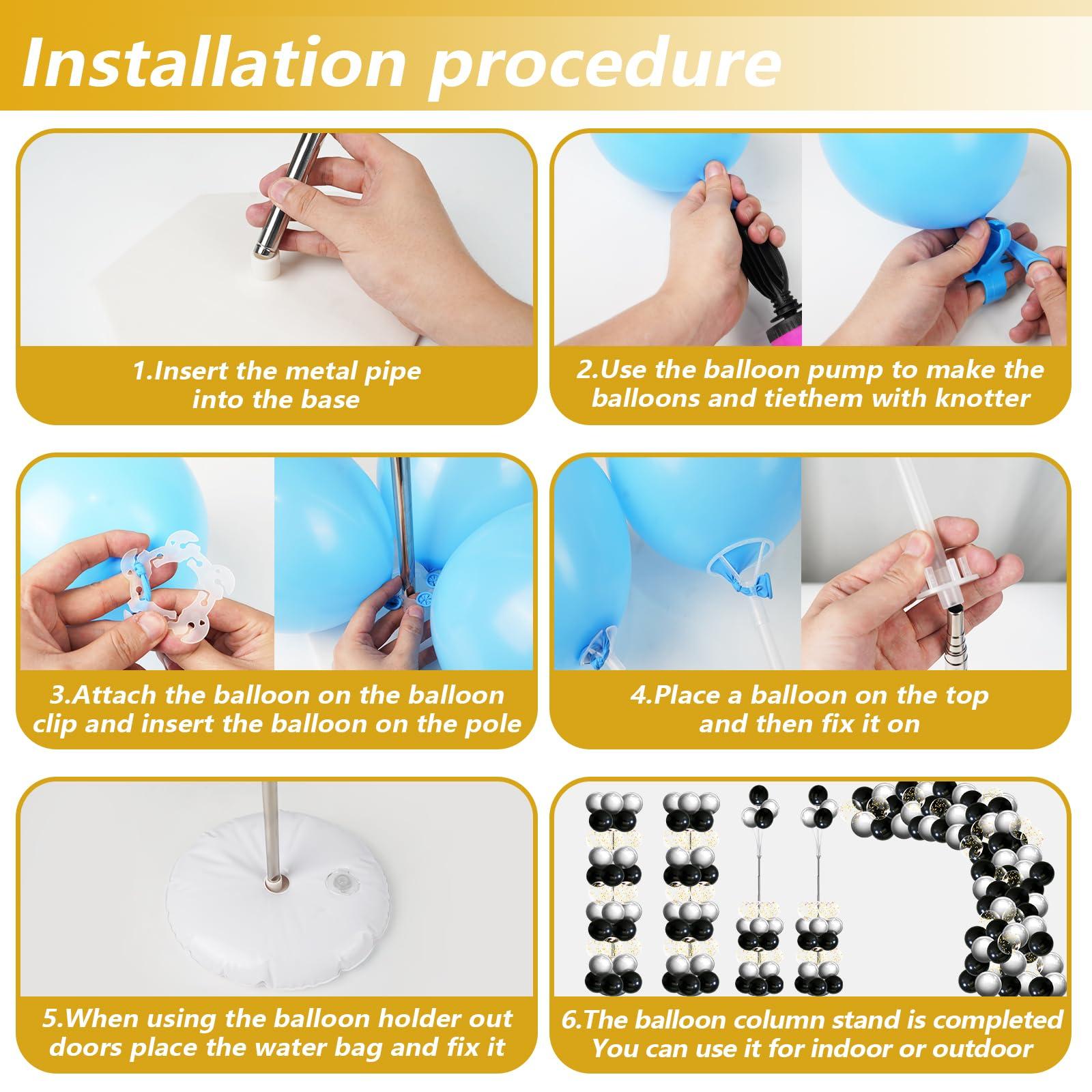 Installation procedure

1.Insert the metal pipe into the base

2.Use the balloon pump to make the balloons and tiethem with knotter

3.Attach the balloon on the balloon clip and insert the balloon on the pole

4.Place a balloon on the top and then fix it on

5.When using the balloon holder out doors place the water bag and fix it

6.The balloon column stand is completed You can use it for indoor or outdoor