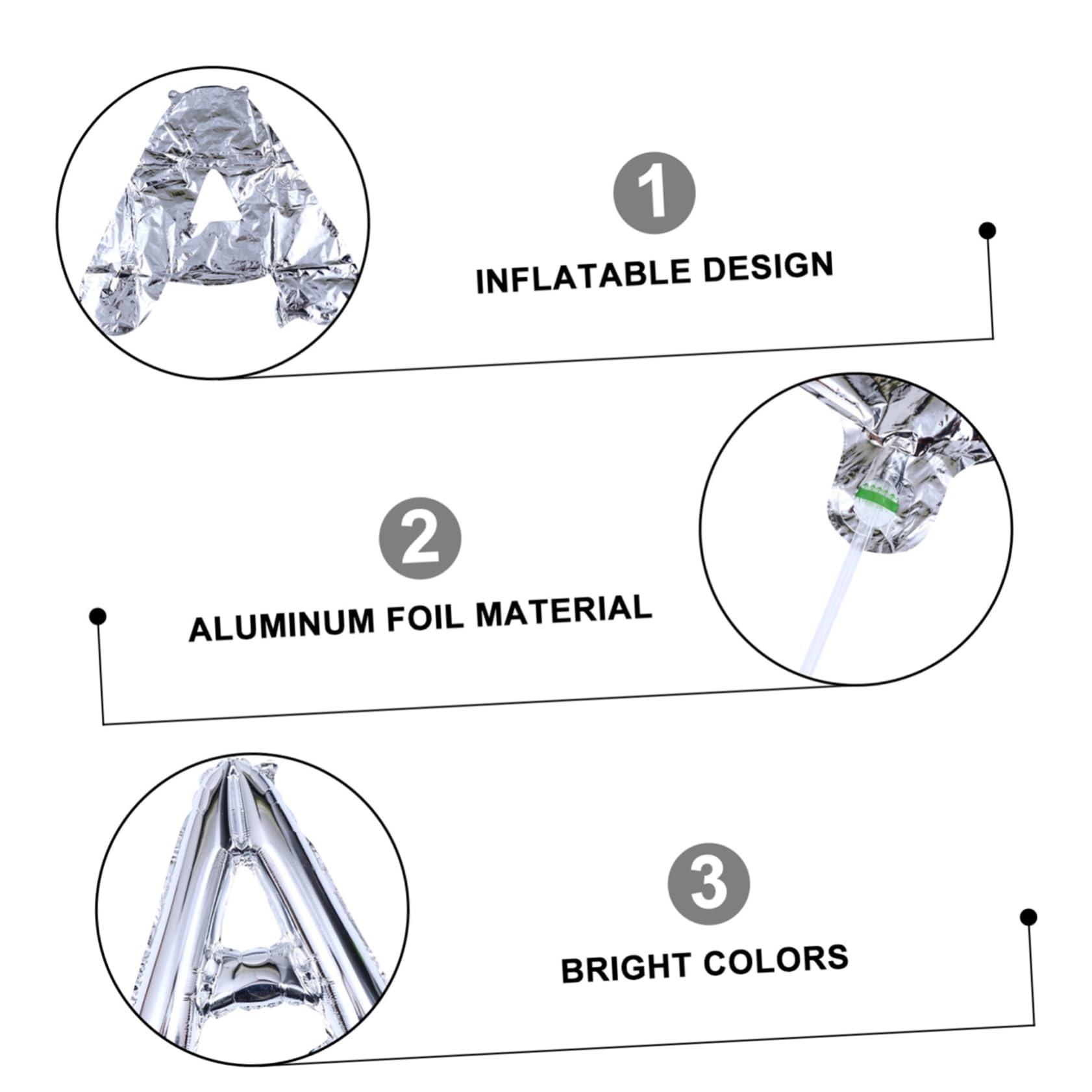 1

INFLATABLE DESIGN

2

ALUMINUM FOIL MATERIAL

3

BRIGHT COLORS