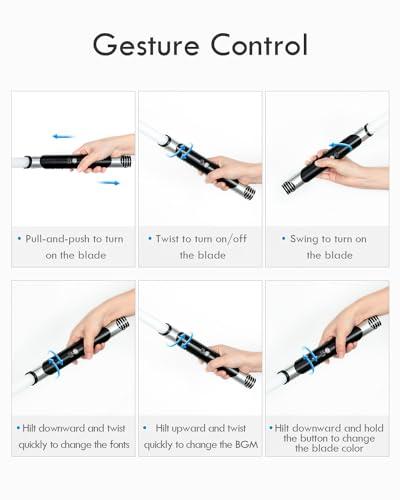 Gesture Control

• Pull-and-push to turn on the blade

• Twist to turn on/off the blade

• Swing to turn on the blade

• Hilt downward and twist quickly to change the fonts

• Hilt upward and twist quickly to change the BGM

• Hilt downward and hold the button to change the blade color