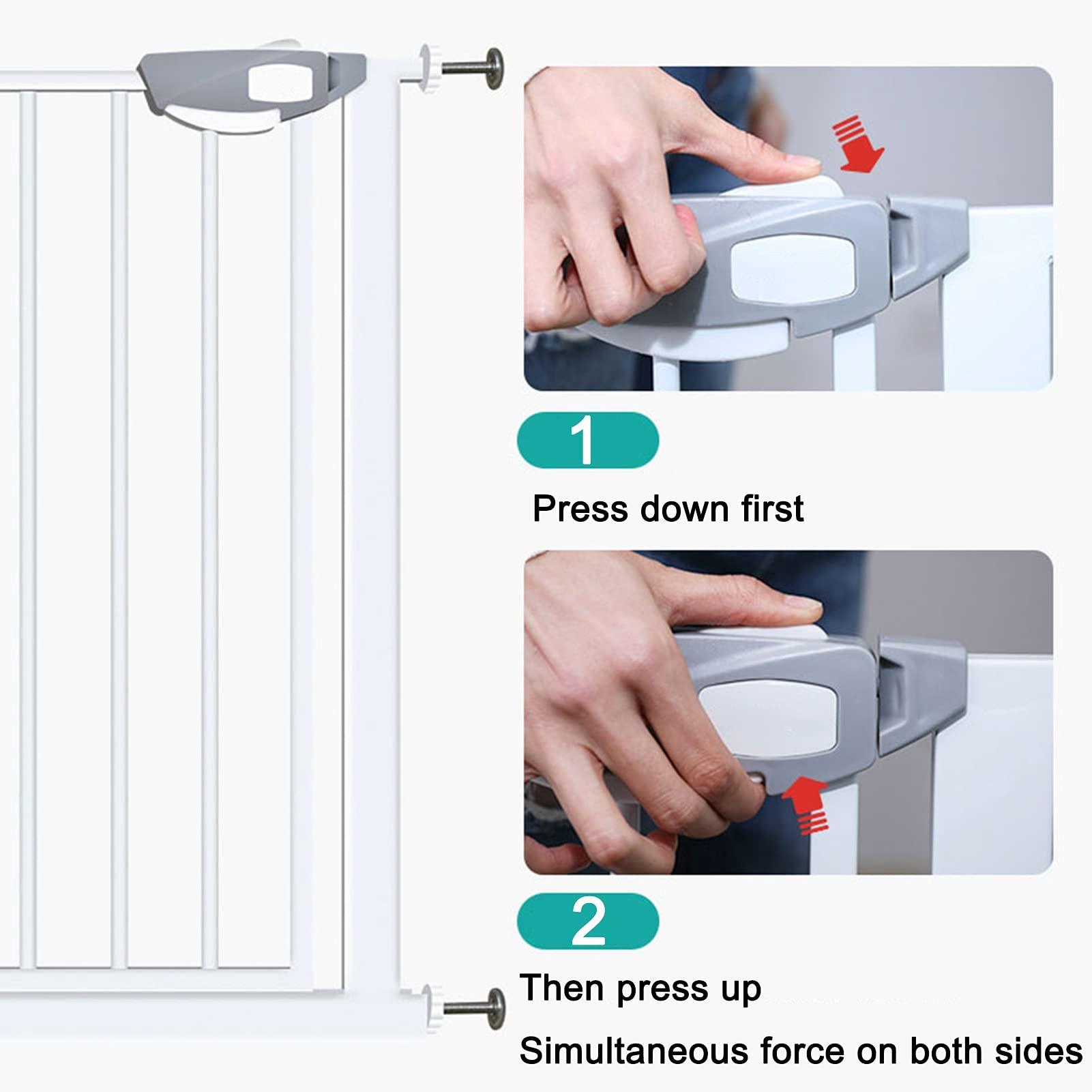 1

Press down first

2

Then press up

Simultaneous force on both sides