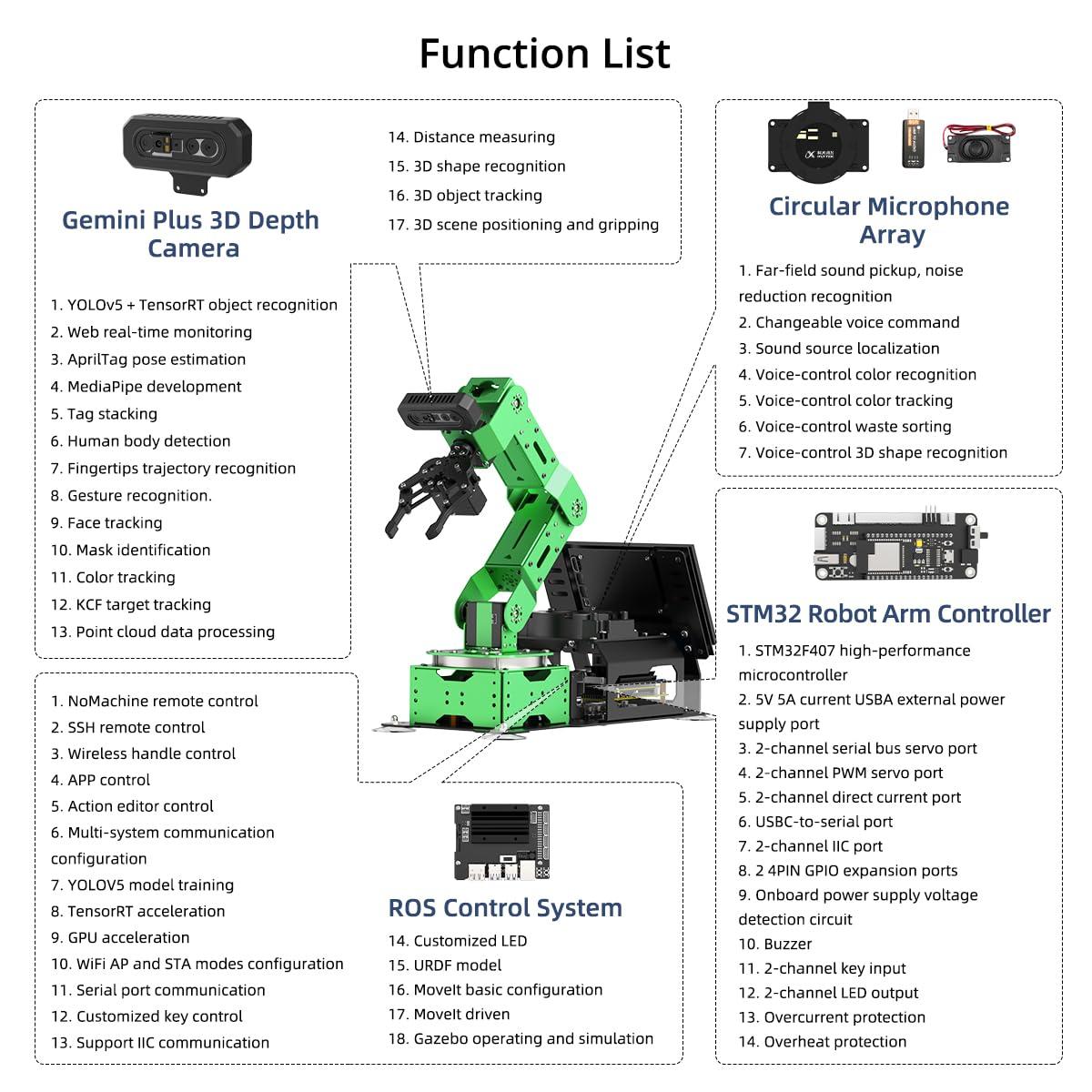 Function List

Gemini Plus 3D Depth Camera

1. YOLOv5 + TensorRT object recognition
2. Web real-time monitoring
3. AprilTag pose estimation
4. MediaPipe development
5. Tag stacking
6. Human body detection
7. Fingertips trajectory recognition
8. Gesture recognition.
9. Face tracking
10. Mask identification
11. Color tracking
12. KCF target tracking
13. Point cloud data processing

14. Distance measuring
15. 3D shape recognition
16. 3D object tracking
17. 3D scene positioning and gripping

Circular Microphone Array

1. Far-field sound pickup, noise reduction recognition
2. Changeable voice command
3. Sound source localization
4. Voice-control color recognition
5. Voice-control color tracking
6. Voice-control waste sorting
7. Voice-control 3D shape recognition

STM32 Robot Arm Controller

1. STM32F407 high-performance microcontroller
2. 5V 5A current USBA external power supply port
3. 2-channel serial bus servo port
4. 2-channel PWM servo port
5. 2-channel direct current port
6. USBC-to-serial port
7. 2-channel IIC port
8. 2 4PIN GPIO expansion ports
9. Onboard power supply voltage detection circuit
10. Buzzer
11. 2-channel key input
12. 2-channel LED output
13. Overcurrent protection
14. Overheat protection

1. NoMachine remote control
2. SSH remote control
3. Wireless handle control
4. APP control
5. Action editor control
6. Multi-system communication configuration
7. YOLOV5 model training
8. TensorRT acceleration
9. GPU acceleration
10. WiFi AP and STA modes configuration
11. Serial port communication
12. Customized key control
13. Support IIC communication

ROS Control System

14. Customized LED
15. URDF model
16. MoveIt basic configuration
17. MoveIt driven
18. Gazebo operating and simulation