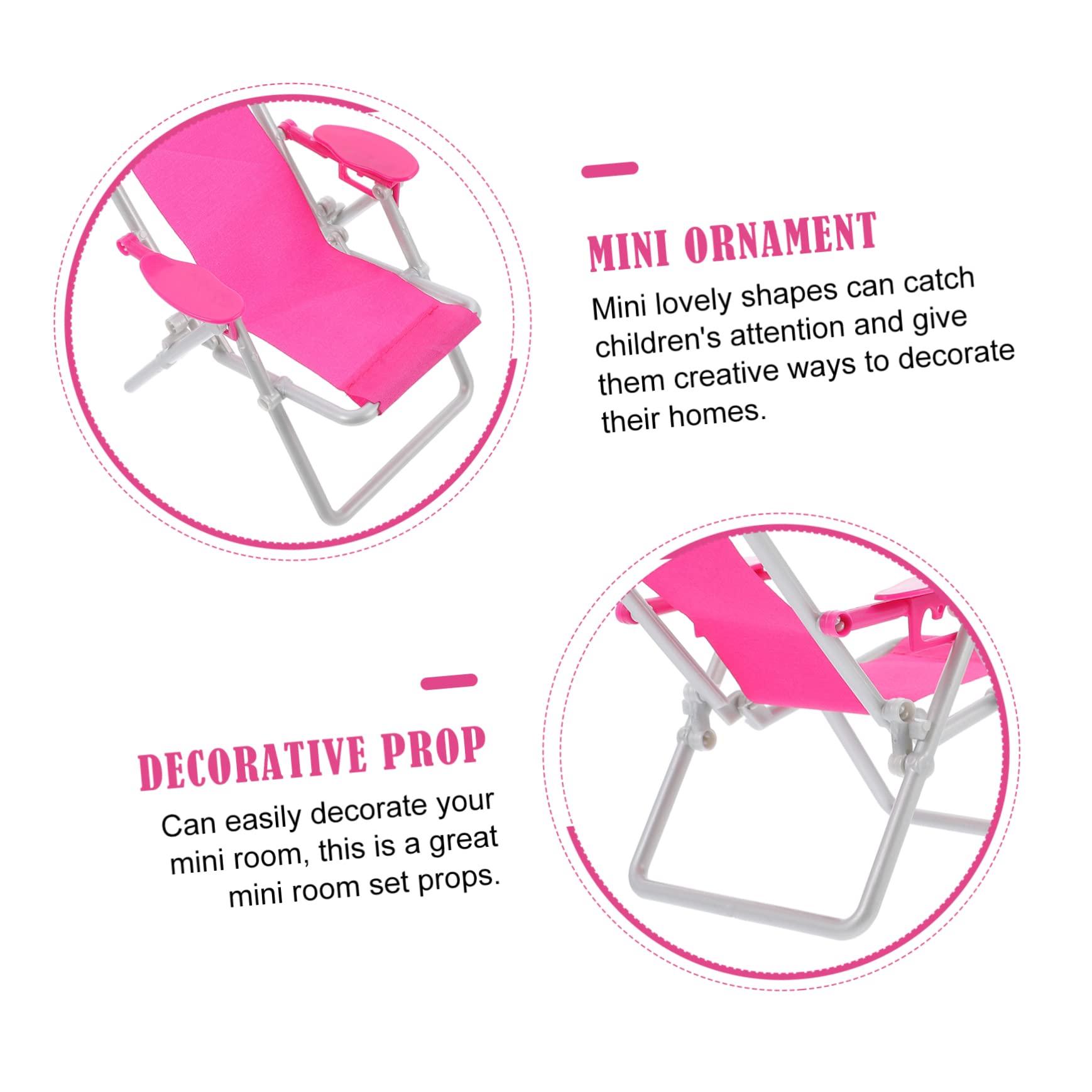 MINI ORNAMENT

Mini lovely shapes can catch children's attention and give them creative ways to decorate their homes.

DECORATIVE PROP

Can easily decorate your mini room, this is a great mini room set props.