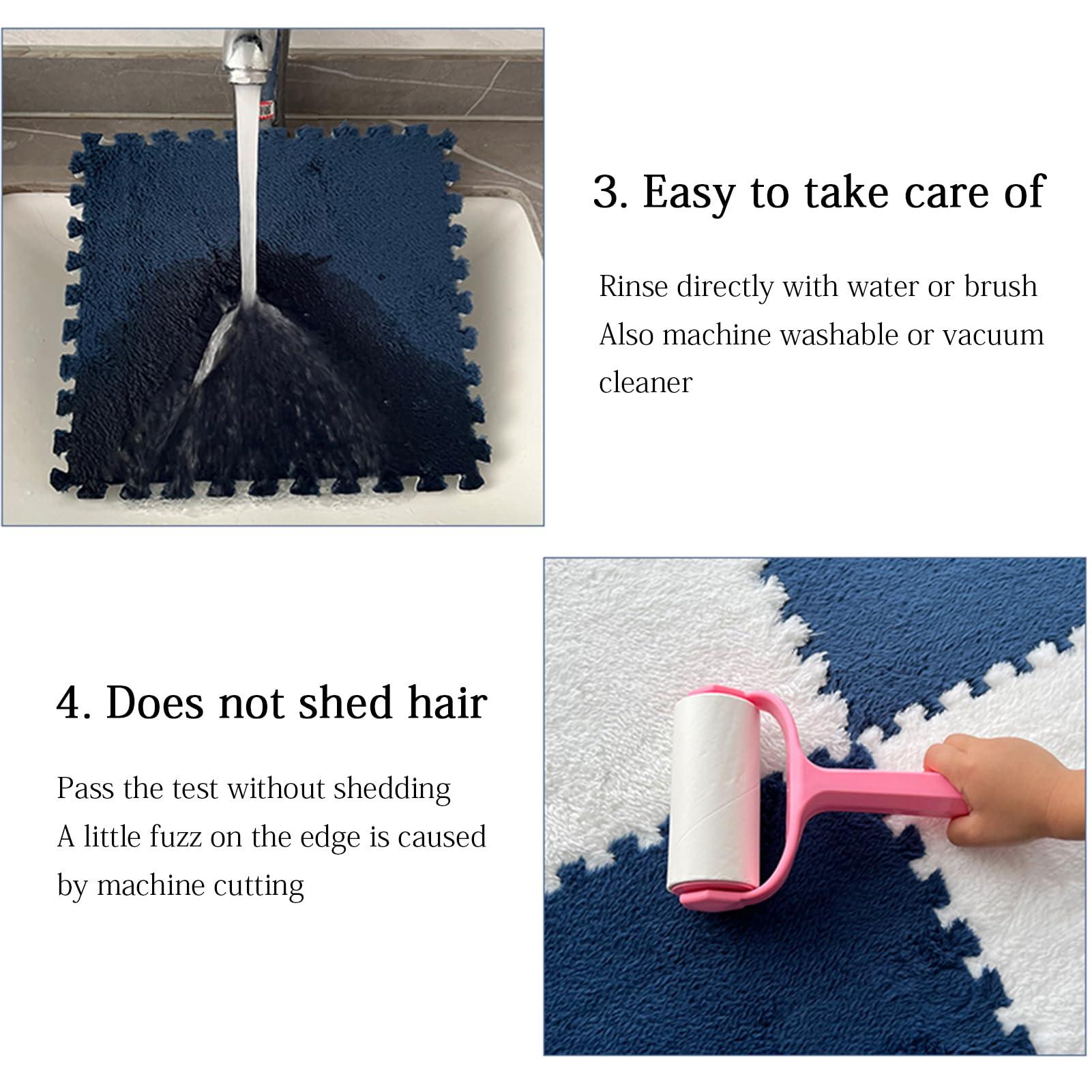 3. Easy to take care of

Rinse directly with water or brush
Also machine washable or vacuum cleaner

4. Does not shed hair

Pass the test without shedding
A little fuzz on the edge is caused by machine cutting