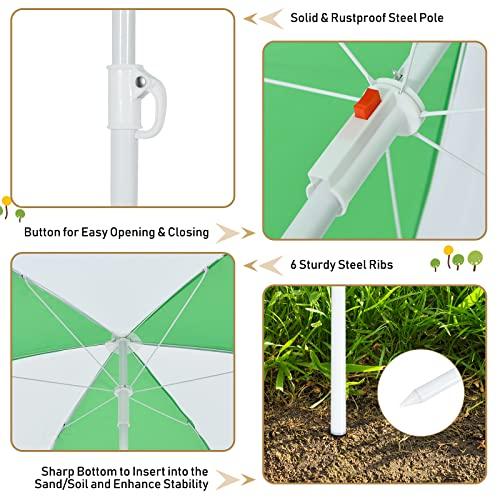 Solid & Rustproof Steel Pole

Button for Easy Opening & Closing

6 Sturdy Steel Ribs

Sharp Bottom to Insert into the Sand/Soil and Enhance Stability