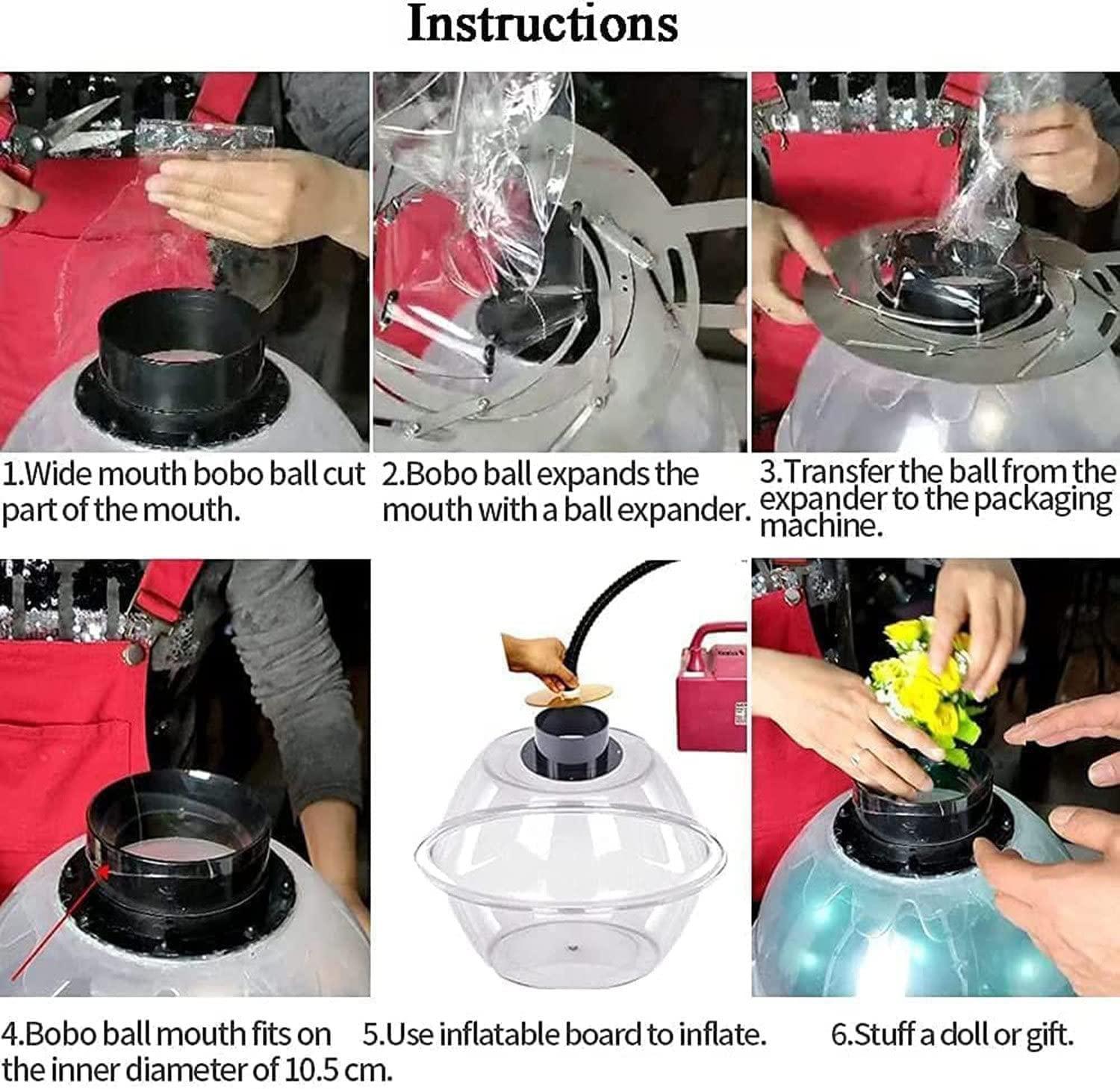 Instructions

1.Wide mouth bobo ball cut part of the mouth.

2.Bobo ball expands the mouth with a ball expander.

3.Transfer the ball from the expander to the packaging machine.

4.Bobo ball mouth fits on the inner diameter of 10.5 cm.

5.Use inflatable board to inflate.

6.Stuff a doll or gift.