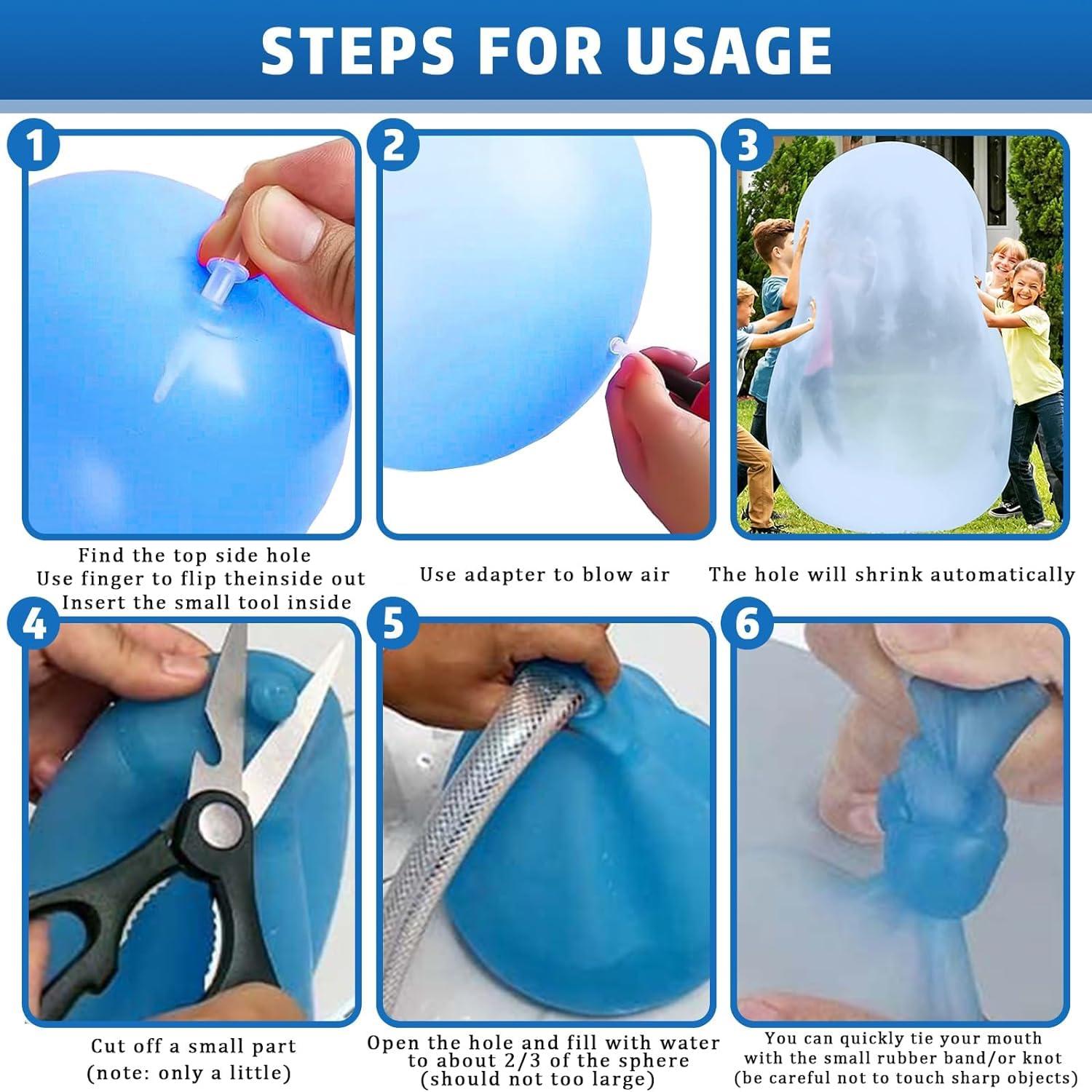 STEPS FOR USAGE

1

Find the top side hole
Use finger to flip theinside out
Insert the small tool inside

2

Use adapter to blow air

3

The hole will shrink automatically

4

Cut off a small part
(note: only a little)

5

Open the hole and fill with water to about 2/3 of the sphere (should not too large)

6

You can quickly tie your mouth with the small rubber band/or knot (be careful not to touch sharp objects)