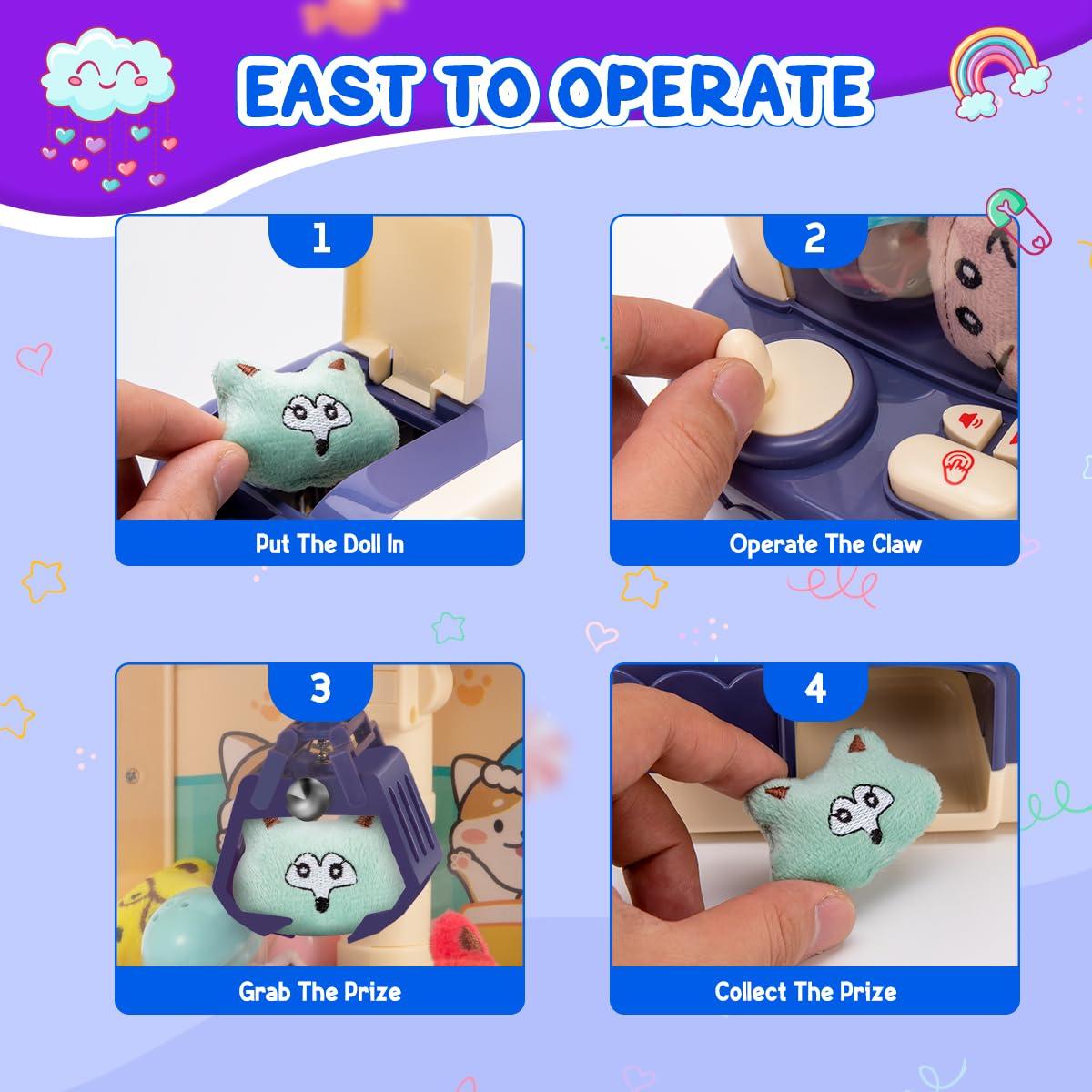 EAST TO OPERATE

1

Put The Doll In

2

Operate The Claw

3

Grab The Prize

4

Collect The Prize