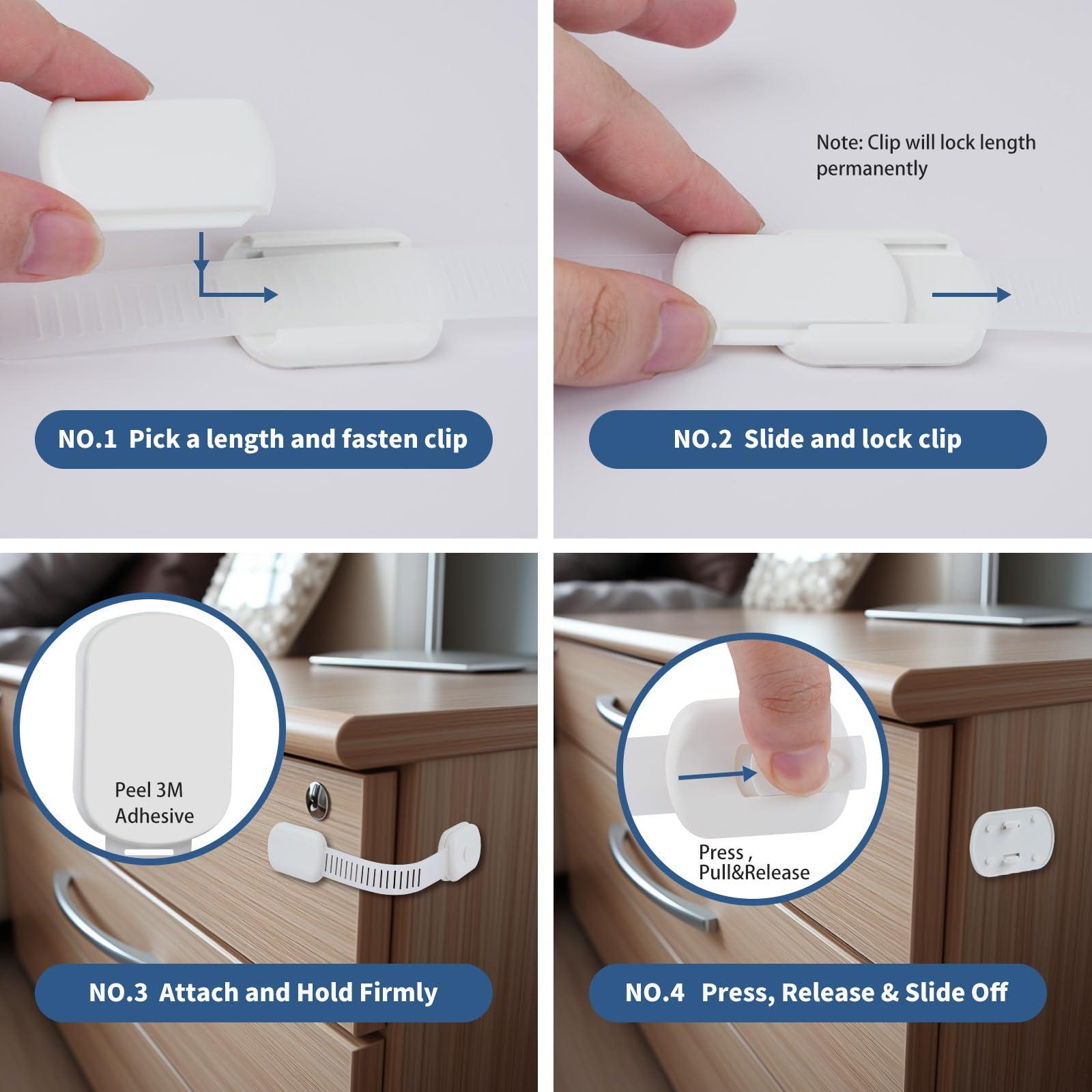 NO.1 Pick a length and fasten clip

Note: Clip will lock length permanently

NO.2 Slide and lock clip

Peel 3M Adhesive

NO.3 Attach and Hold Firmly

Press , Pull&Release

NO.4 Press, Release & Slide Off