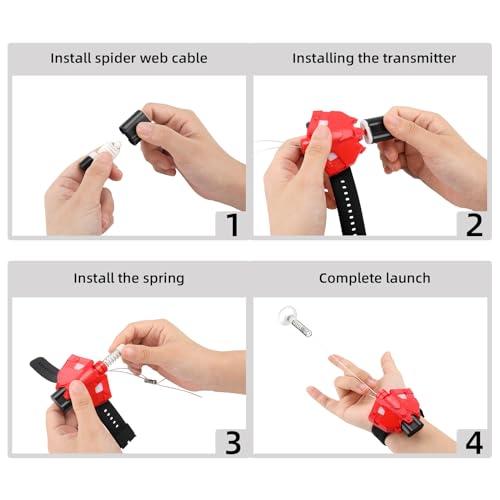 Install spider web cable

1

Installing the transmitter

2

Install the spring

3

Complete launch

4