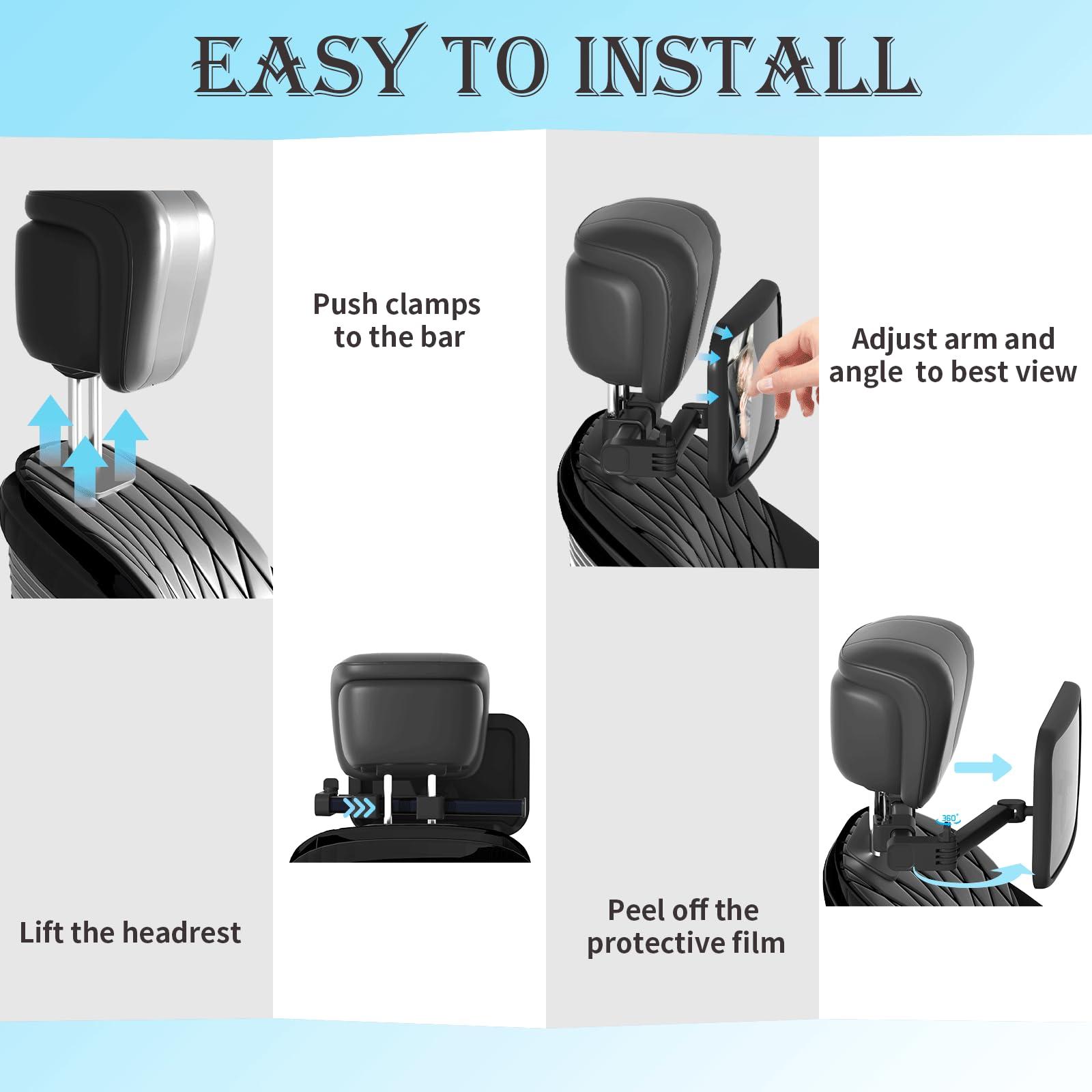 EASY TO INSTALL

Lift the headrest

Push clamps to the bar

Peel off the protective film

Adjust arm and angle to best view

360°