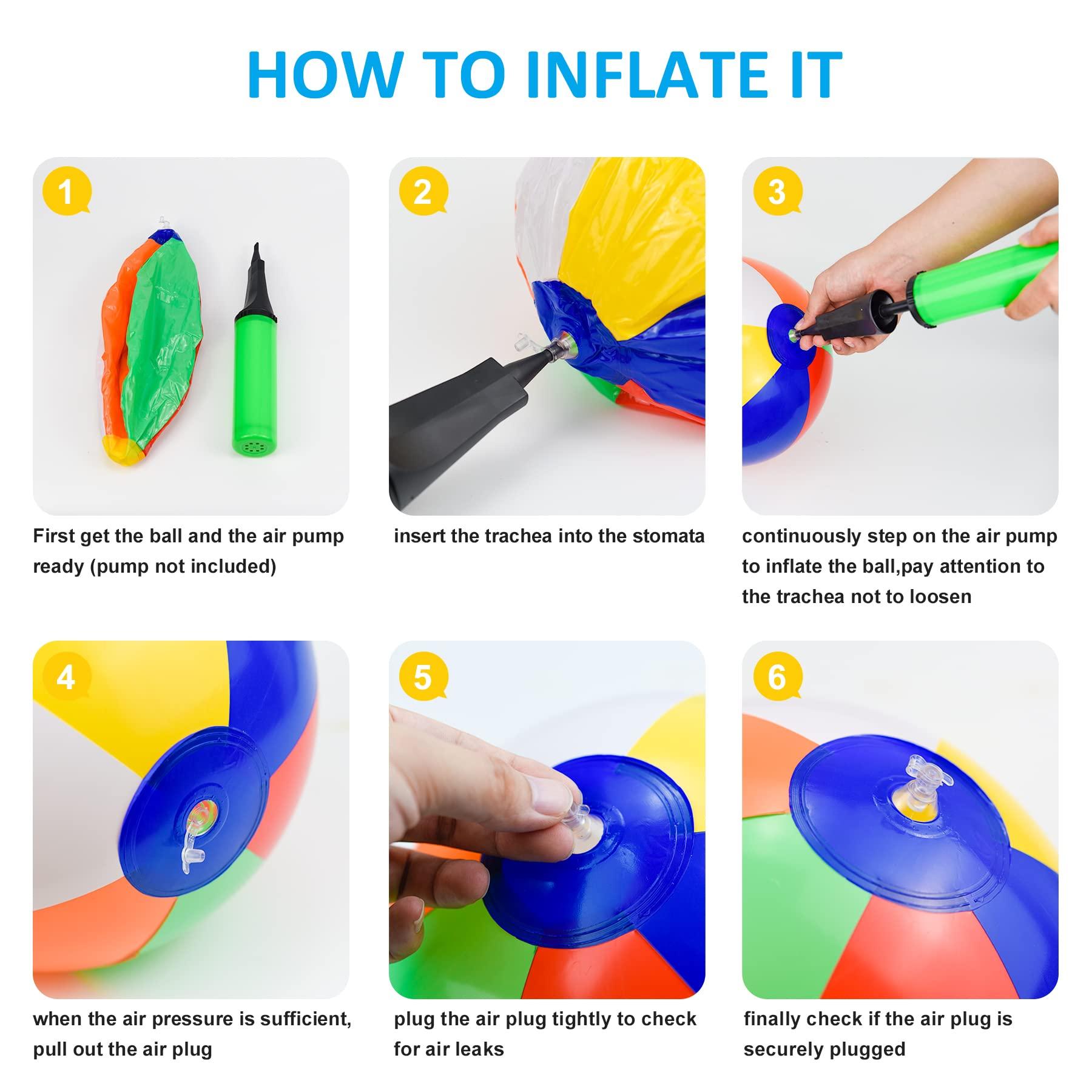 HOW TO INFLATE IT

1

First get the ball and the air pump ready (pump not included)

2

insert the trachea into the stomata

3

continuously step on the air pump to inflate the ball,pay attention to the trachea not to loosen

4

when the air pressure is sufficient, pull out the air plug

5

plug the air plug tightly to check for air leaks

6

finally check if the air plug is securely plugged