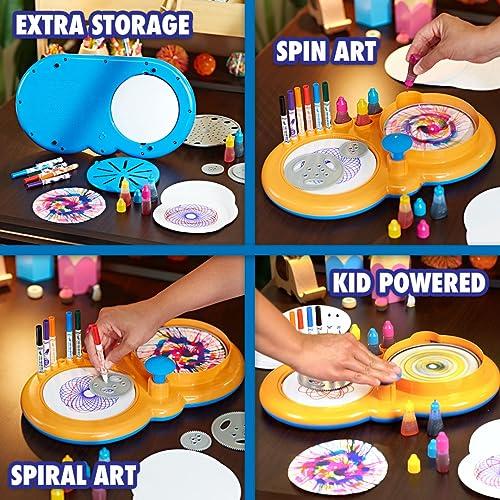 EXTRA STORAGE

SPIN ART

SPIRAL ART

KID POWERED